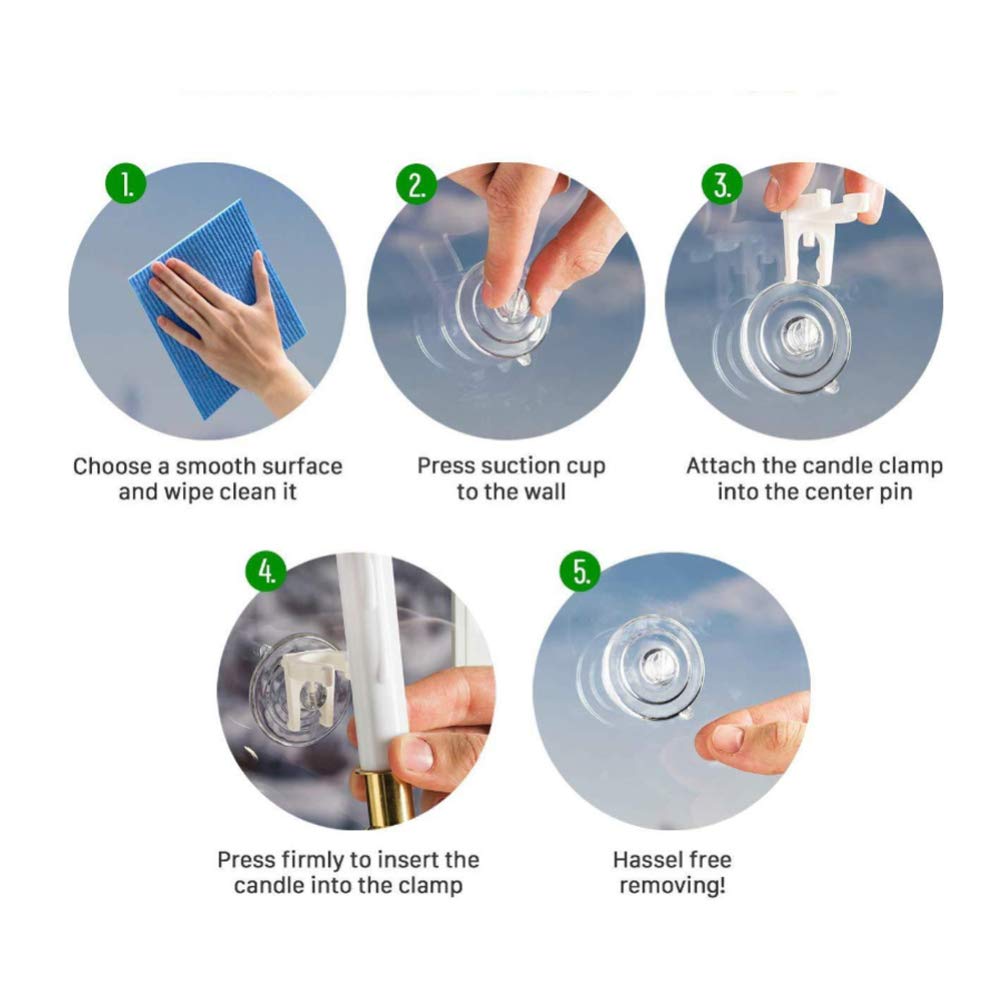 1.

Choose a smooth surface and wipe clean it

2.

Press suction cup to the wall

3.

Attach the candle clamp into the center pin

4.

Press firmly to insert the candle into the clamp

5.

Hassel free removing!