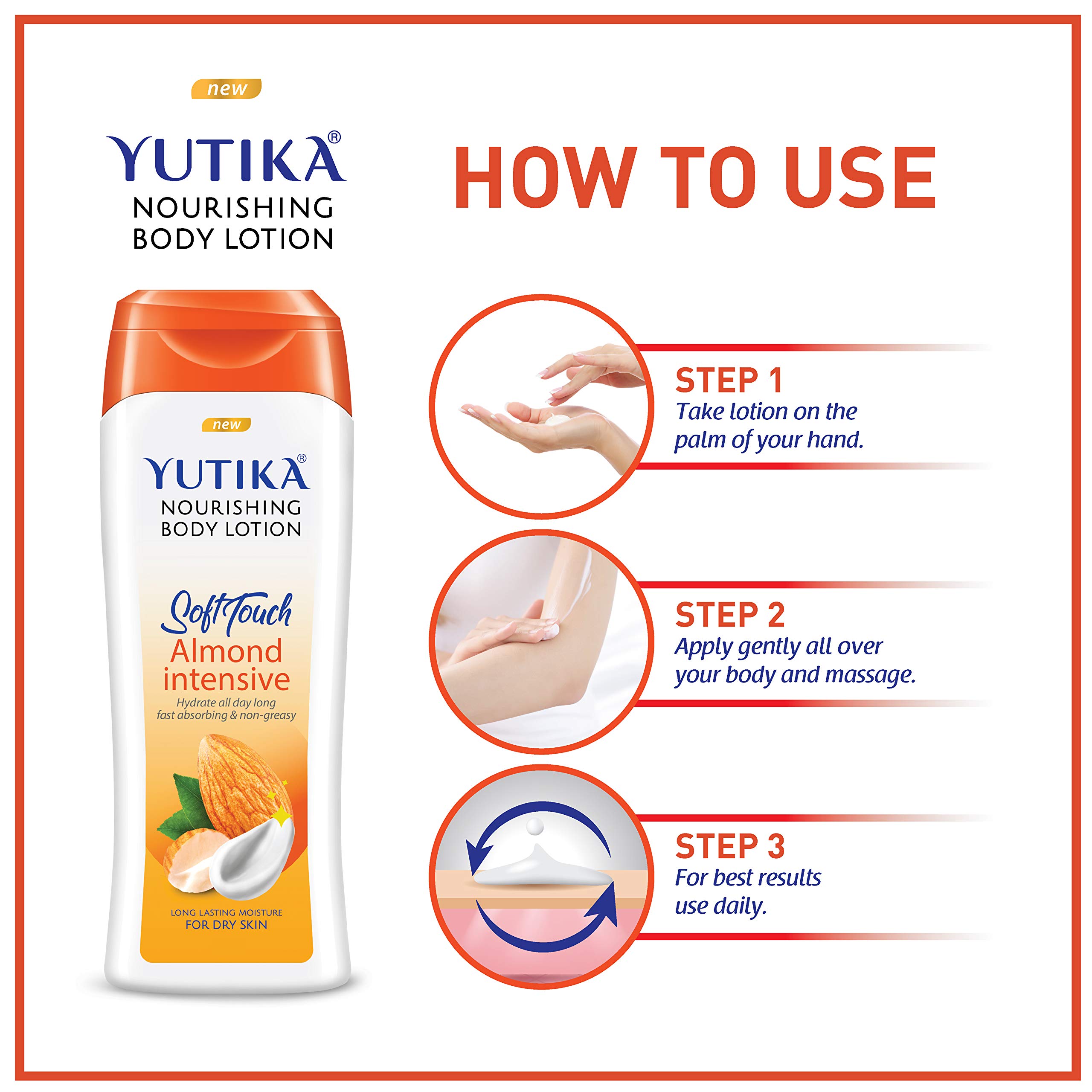 new

YUTIKA®
NOURISHING
BODY LOTION

new
YUTIKA®
NOURISHING
BODY LOTION
Soft Touch
Almond
intensive
Hydrate all day long
fast absorbing & non-greasy
LONG LASTING MOISTURE
FOR DRY SKIN

HOW TO USE

STEP 1
Take lotion on the palm of your hand.

STEP 2
Apply gently all over your body and massage.

STEP 3
For best results use daily.