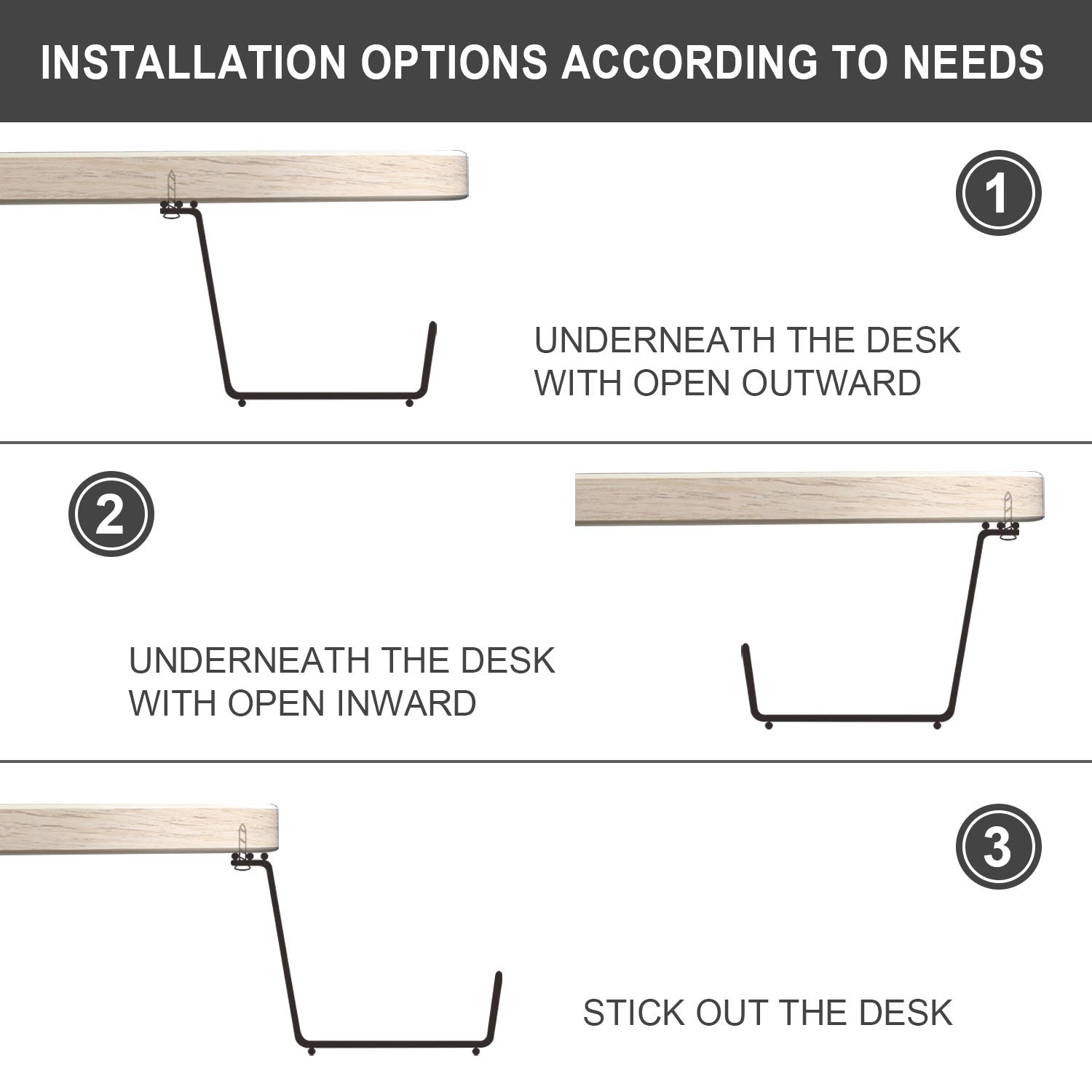 INSTALLATION OPTIONS ACCORDING TO NEEDS

1

UNDERNEATH THE DESK
WITH OPEN OUTWARD

2

UNDERNEATH THE DESK
WITH OPEN INWARD

3

STICK OUT THE DESK