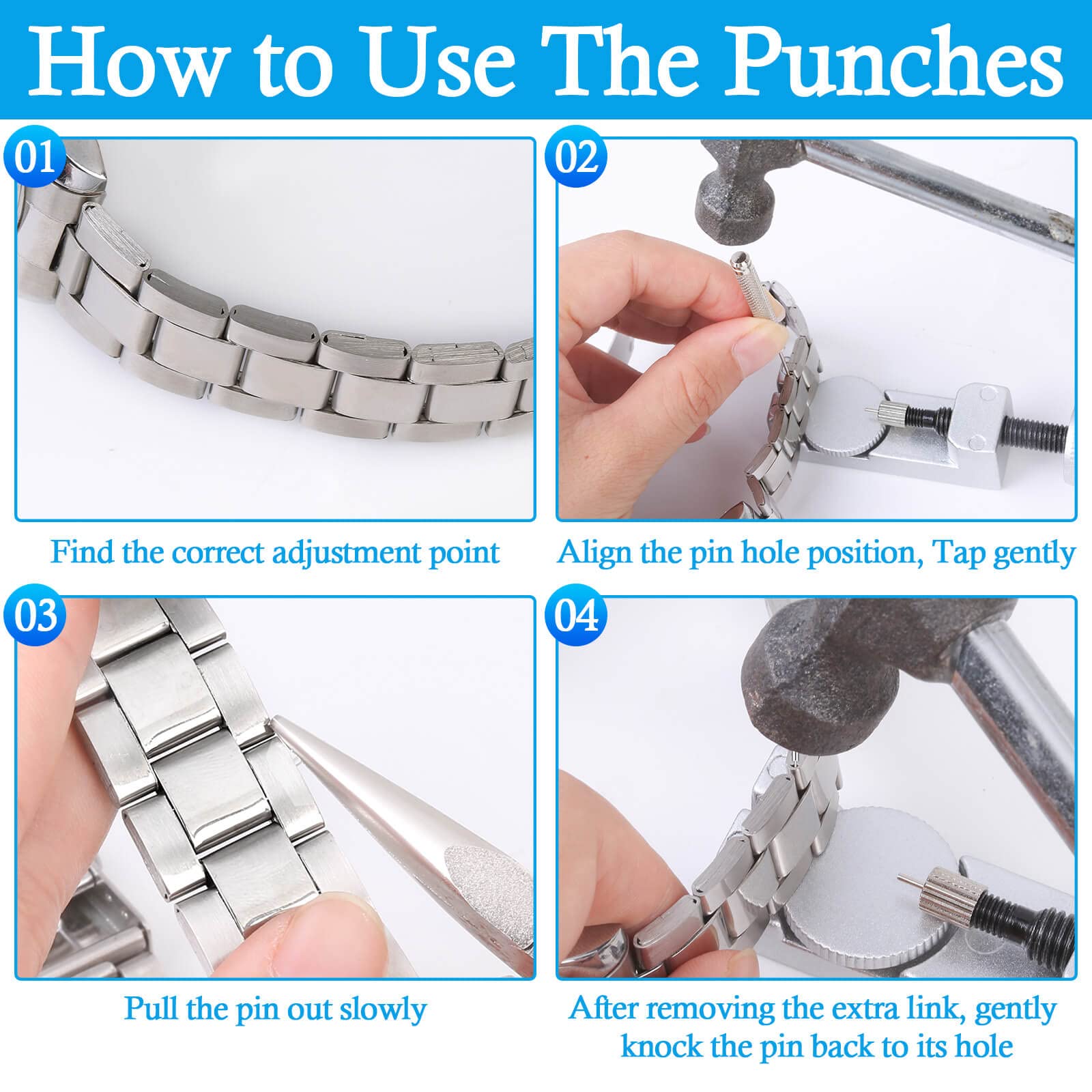 How to Use The Punches

01

Find the correct adjustment point

02

Align the pin hole position, Tap gently

03

Pull the pin out slowly

04

After removing the extra link, gently knock the pin back to its hole