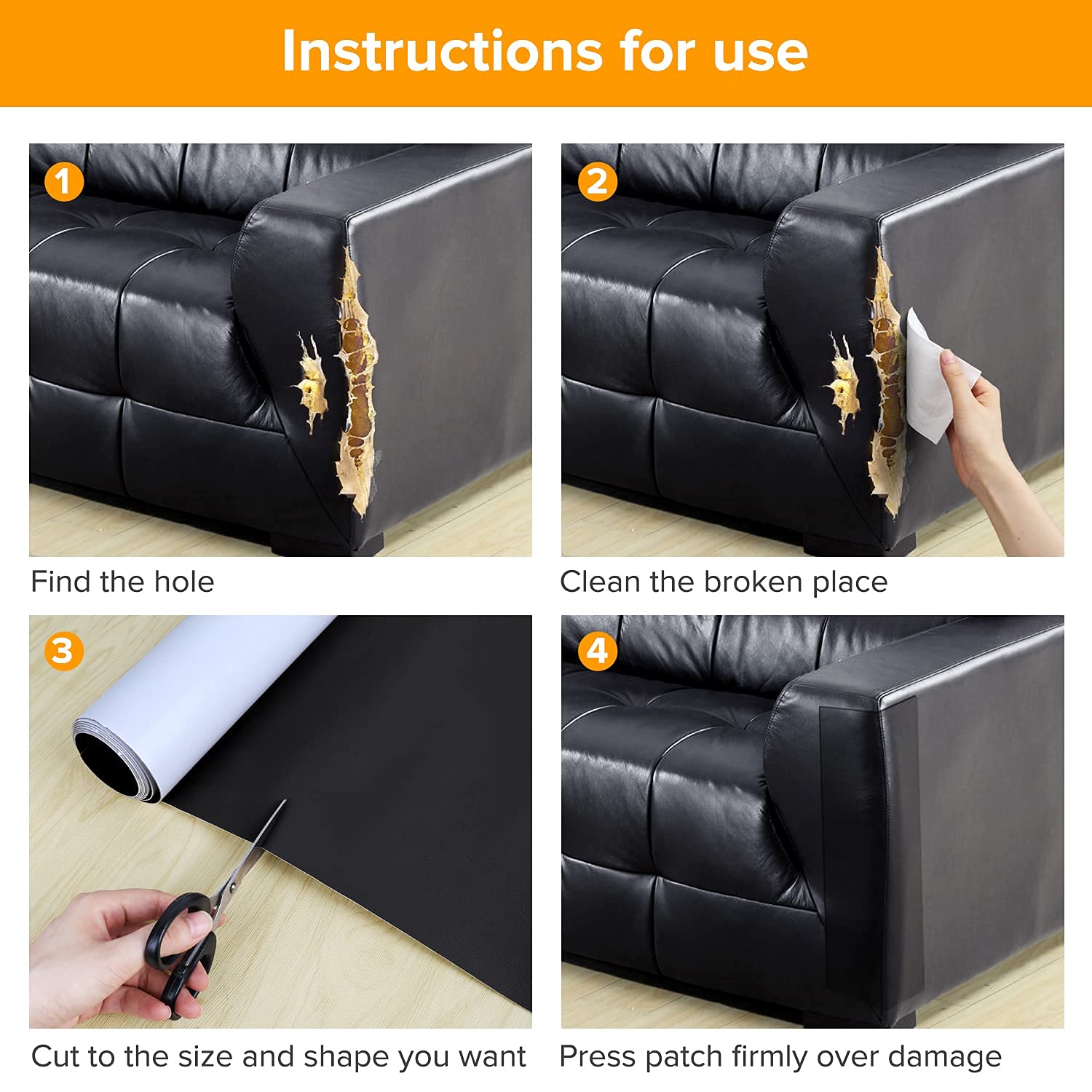 Instructions for use

1

Find the hole

2

Clean the broken place

3

Cut to the size and shape you want

4

Press patch firmly over damage