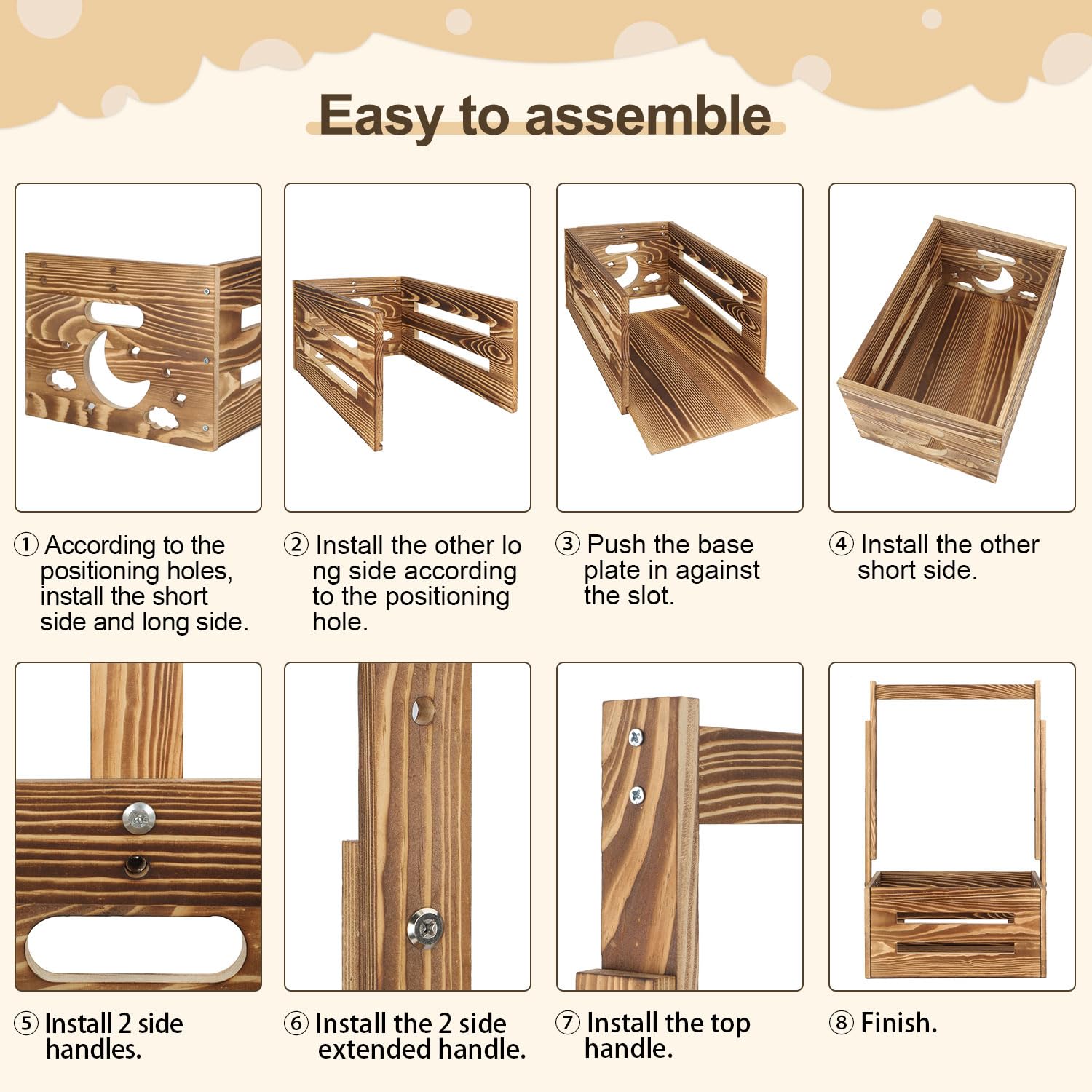 Easy to assemble

① According to the positioning holes, install the short side and long side.

② Install the other lo ng side according to the positioning hole.

③ Push the base plate in against the slot.

④ Install the other short side.

⑤ Install 2 side handles.

⑥ Install the 2 side extended handle.

⑦ Install the top handle.

⑧ Finish.