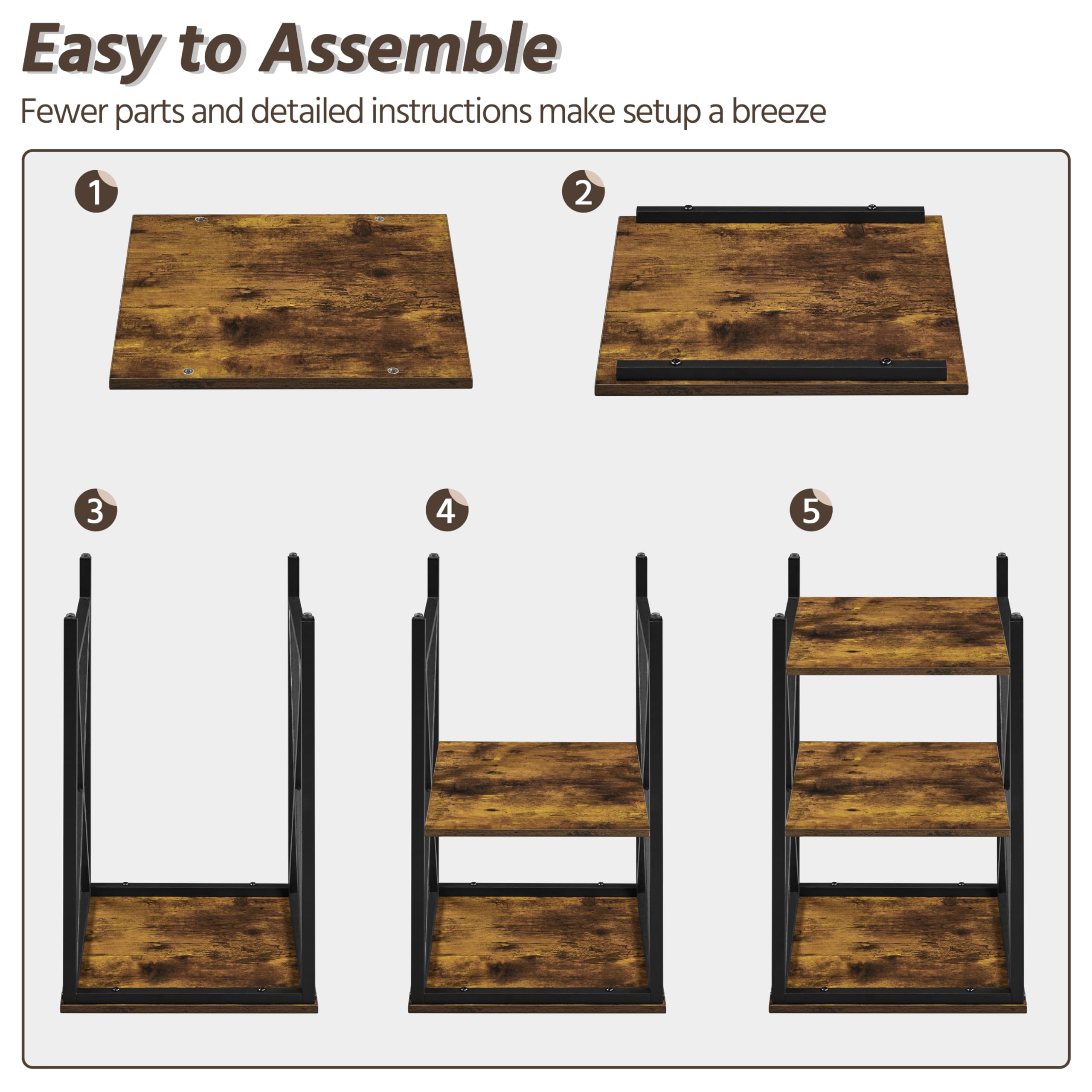 Easy to Assemble

Fewer parts and detailed instructions make setup a breeze

1

2

3

4

5