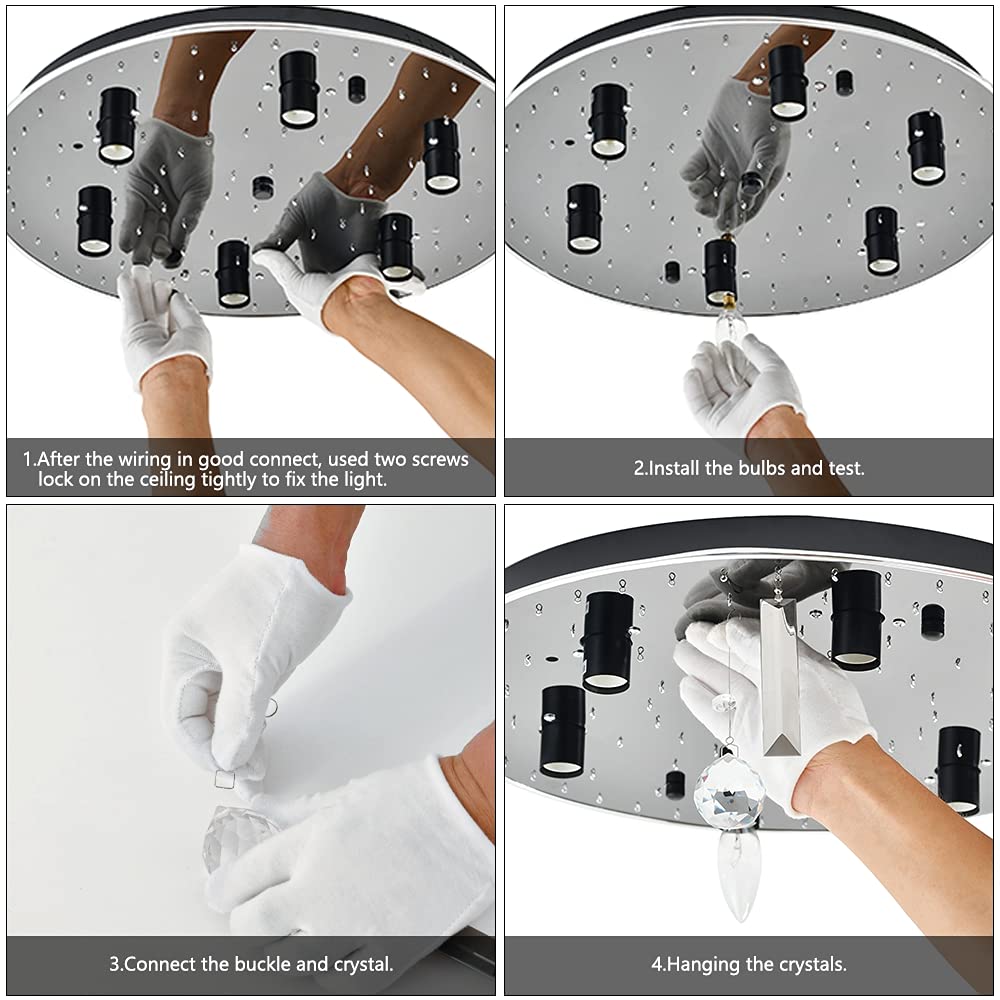 1.After the wiring in good connect, used two screws lock on the ceiling tightly to fix the light.

2.Install the bulbs and test.

3.Connect the buckle and crystal.

4.Hanging the crystals.