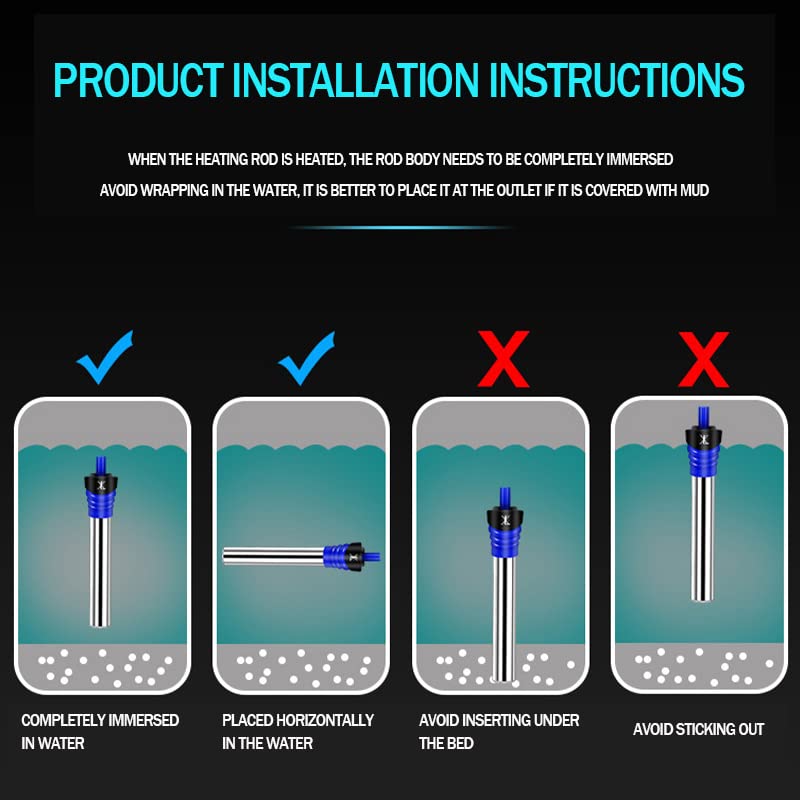 PRODUCT INSTALLATION INSTRUCTIONS

WHEN THE HEATING ROD IS HEATED, THE ROD BODY NEEDS TO BE COMPLETELY IMMERSED

AVOID WRAPPING IN THE WATER, IT IS BETTER TO PLACE IT AT THE OUTLET IF IT IS COVERED WITH MUD

COMPLETELY IMMERSED IN WATER

PLACED HORIZONTALLY IN THE WATER

AVOID INSERTING UNDER THE BED

AVOID STICKING OUT