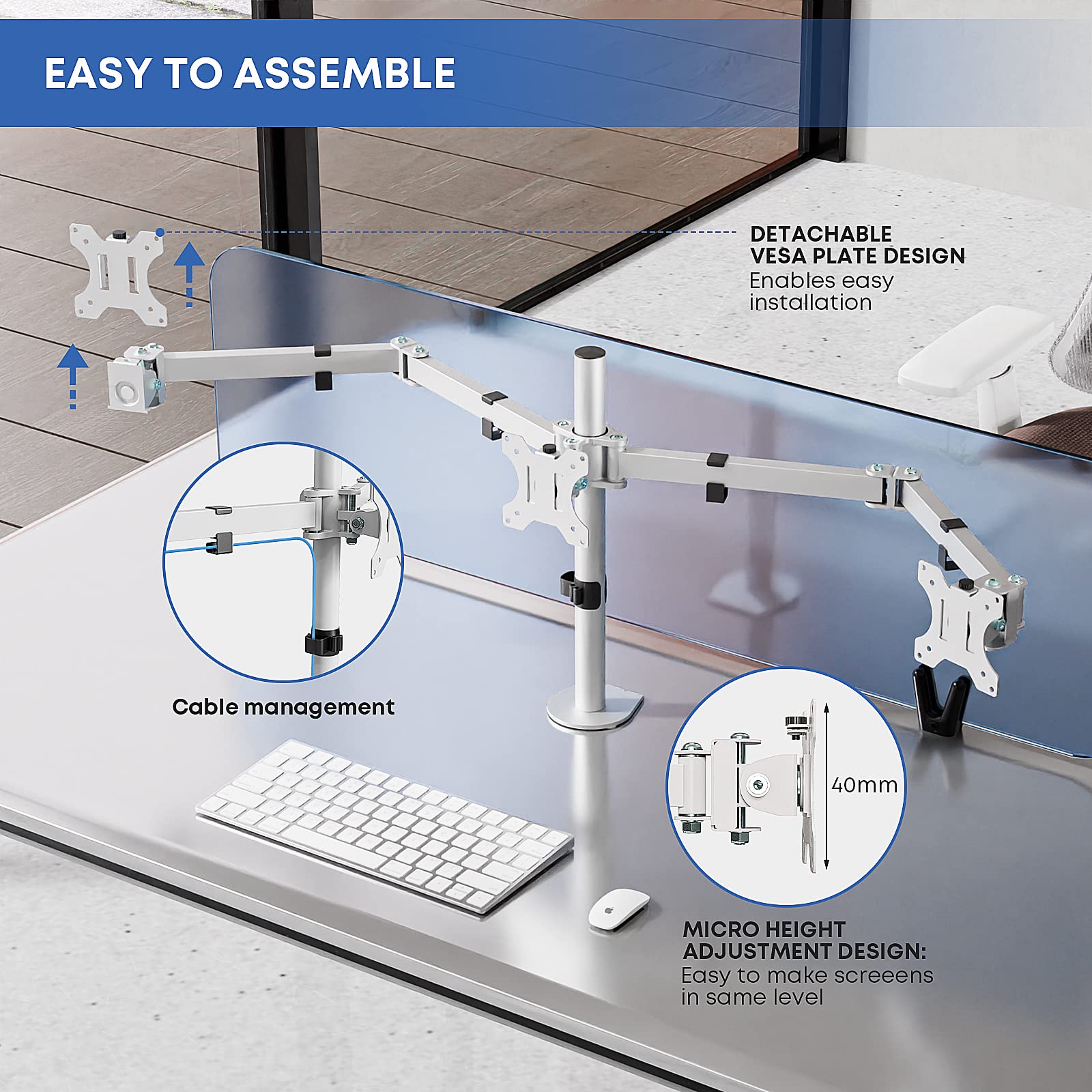 EASY TO ASSEMBLE

DETACHABLE
VESA PLATE DESIGN
Enables easy installation

Cable management

40mm

MICRO HEIGHT
ADJUSTMENT DESIGN:
Easy to make screeens in same level