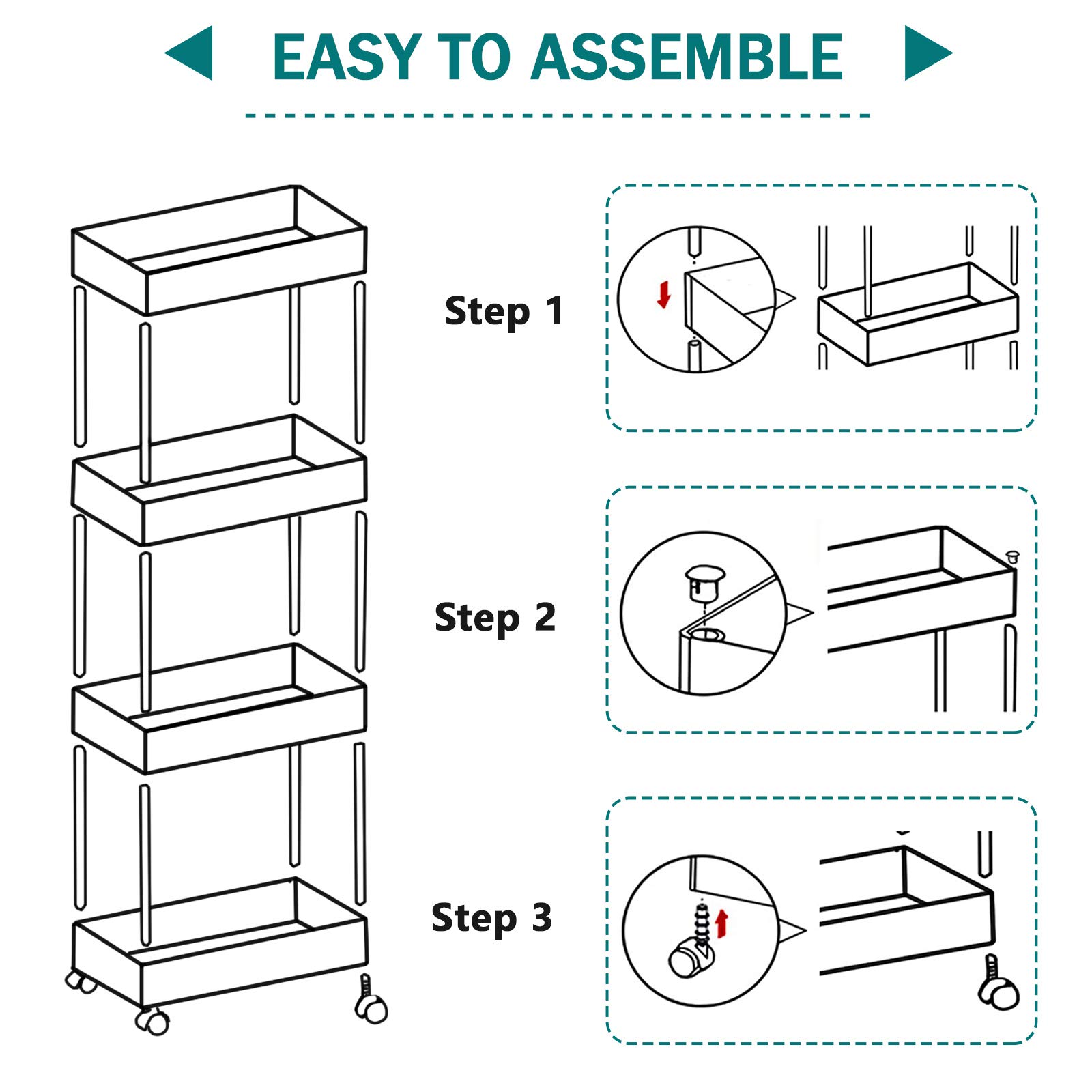 EASY TO ASSEMBLE

Step 1

Step 2

Step 3