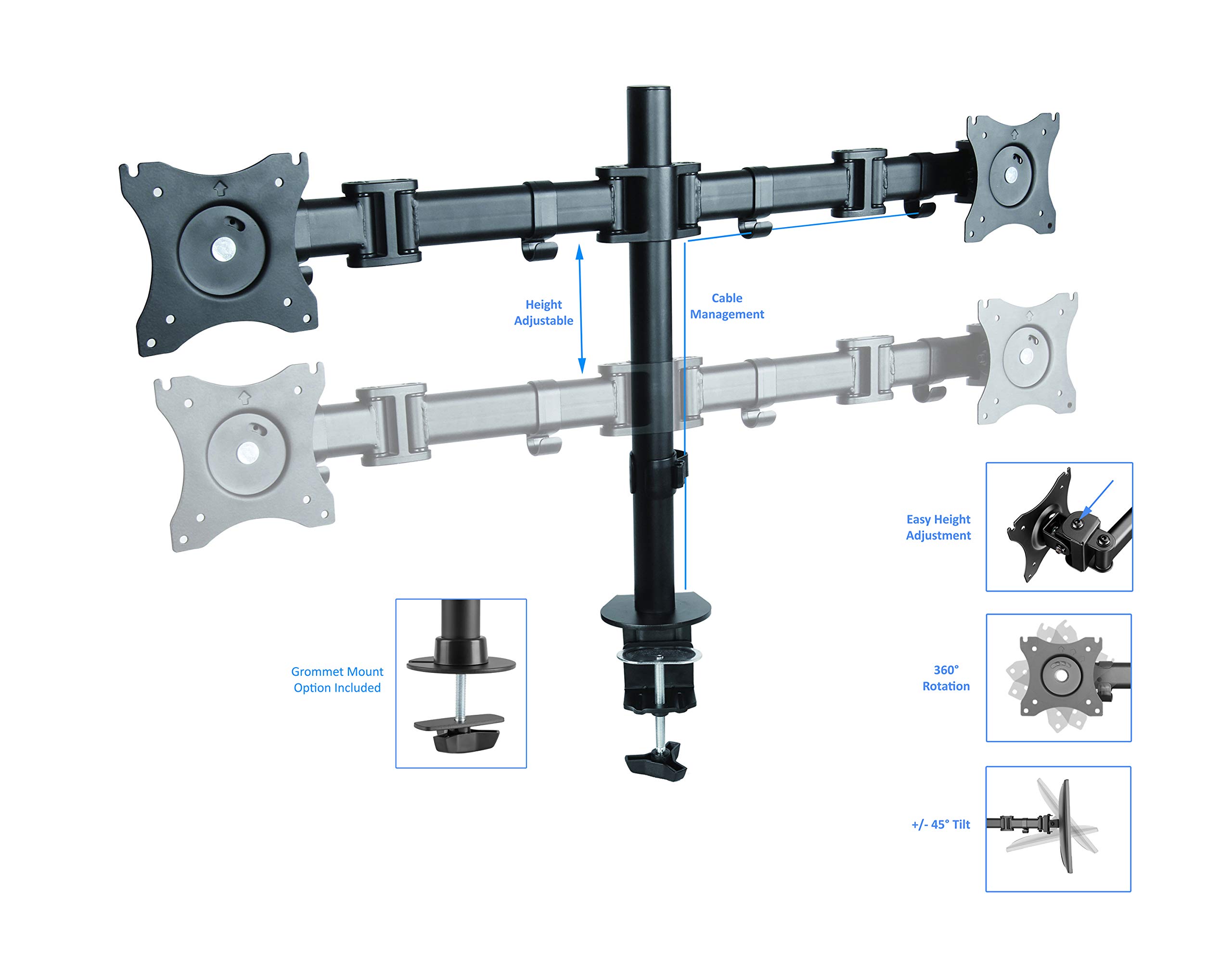 Height Adjustable

Cable Management

Easy Height Adjustment

Grommet Mount Option Included

360° Rotation

+/- 45° Tilt