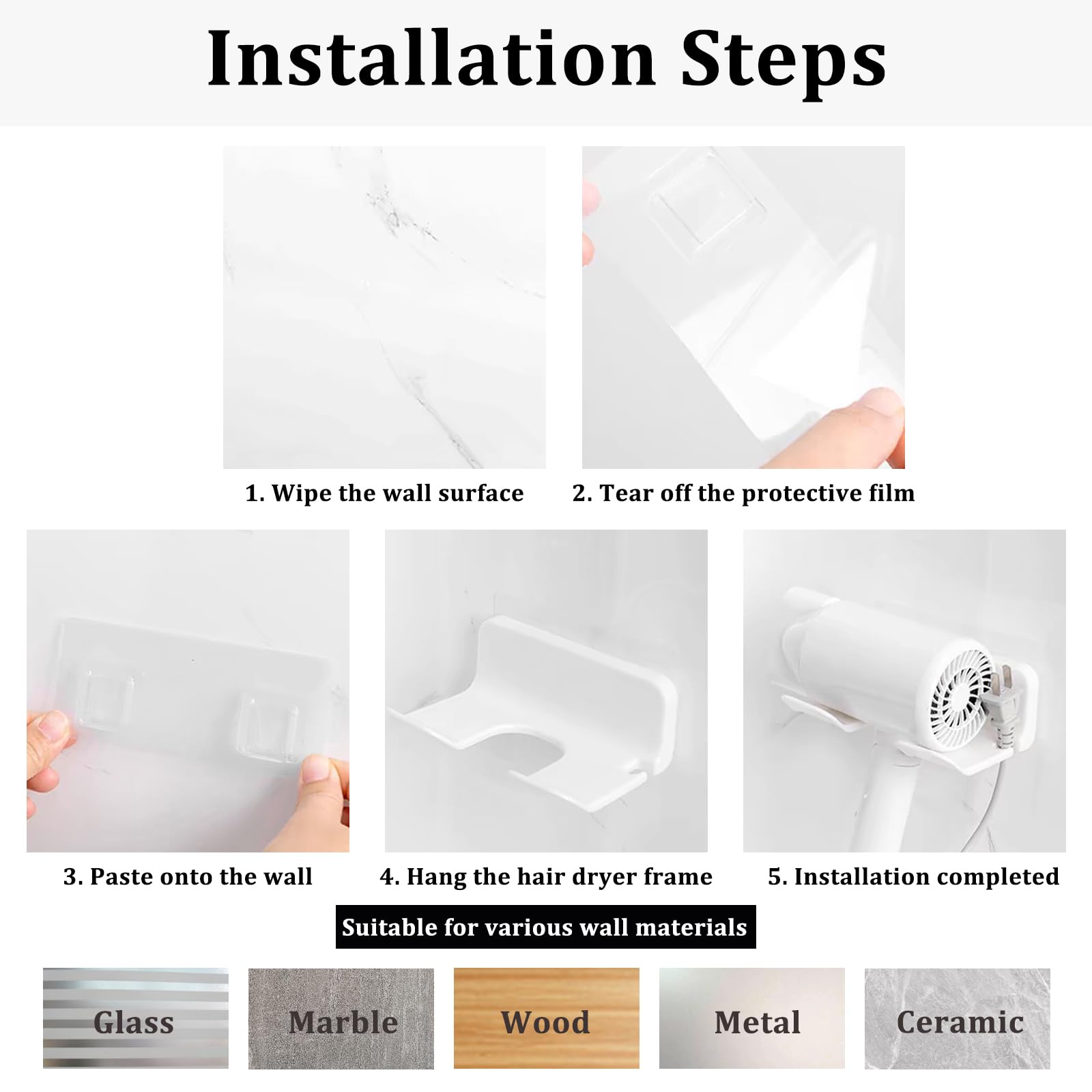 Installation Steps

1. Wipe the wall surface

2. Tear off the protective film

3. Paste onto the wall

4. Hang the hair dryer frame

5. Installation completed

Suitable for various wall materials

Glass

Marble

Wood

Metal

Ceramic