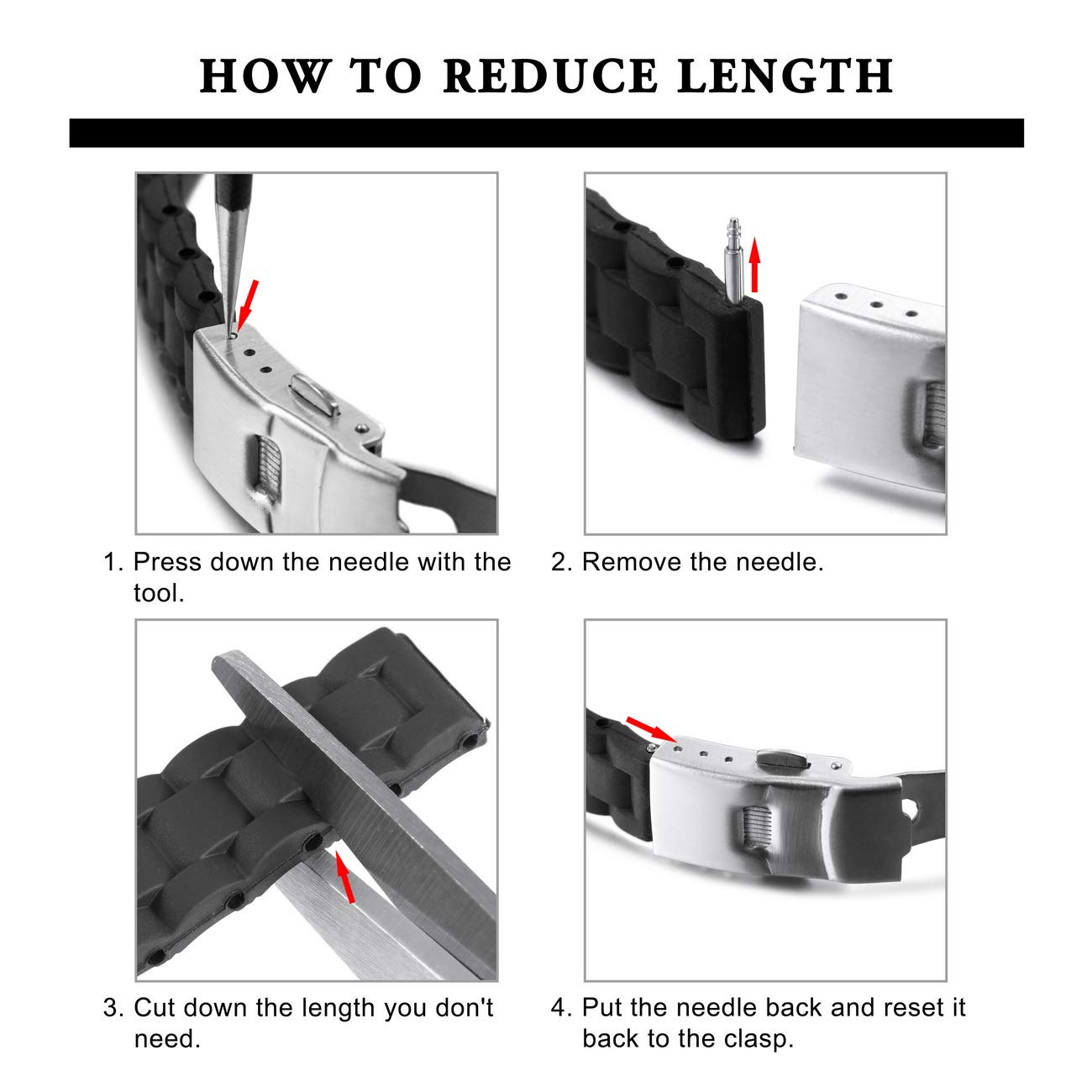 HOW TO REDUCE LENGTH

1. Press down the needle with the tool.

2. Remove the needle.

3. Cut down the length you don't need.

4. Put the needle back and reset it back to the clasp.