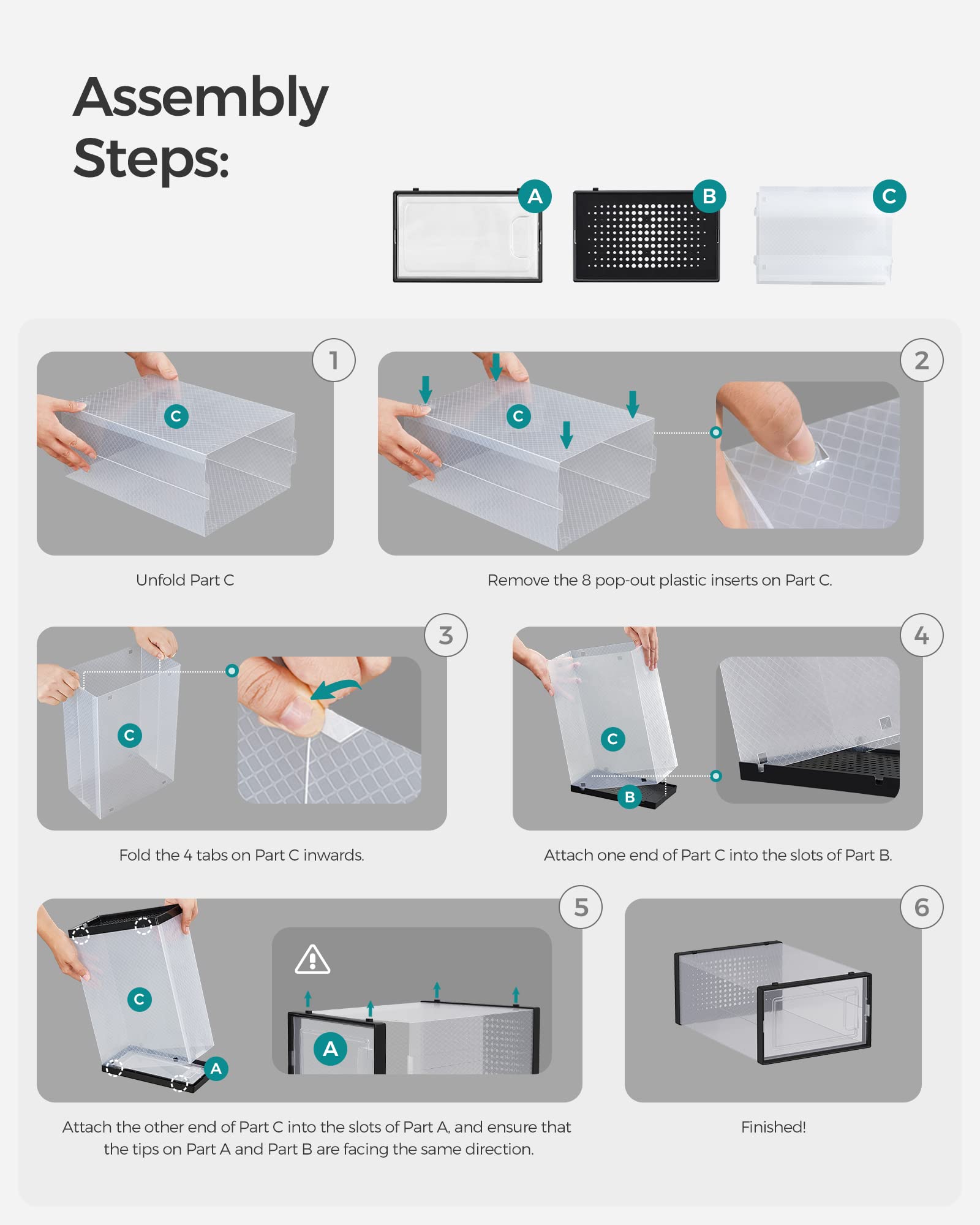 Assembly Steps:

A B C

1

C

Unfold Part C

2

C

Remove the 8 pop-out plastic inserts on Part C.

3

C

Fold the 4 tabs on Part C inwards.

4

C

B

Attach one end of Part C into the slots of Part B.

5

C

A

A

Attach the other end of Part C into the slots of Part A, and ensure that the tips on Part A and Part B are facing the same direction.

6

Finished!