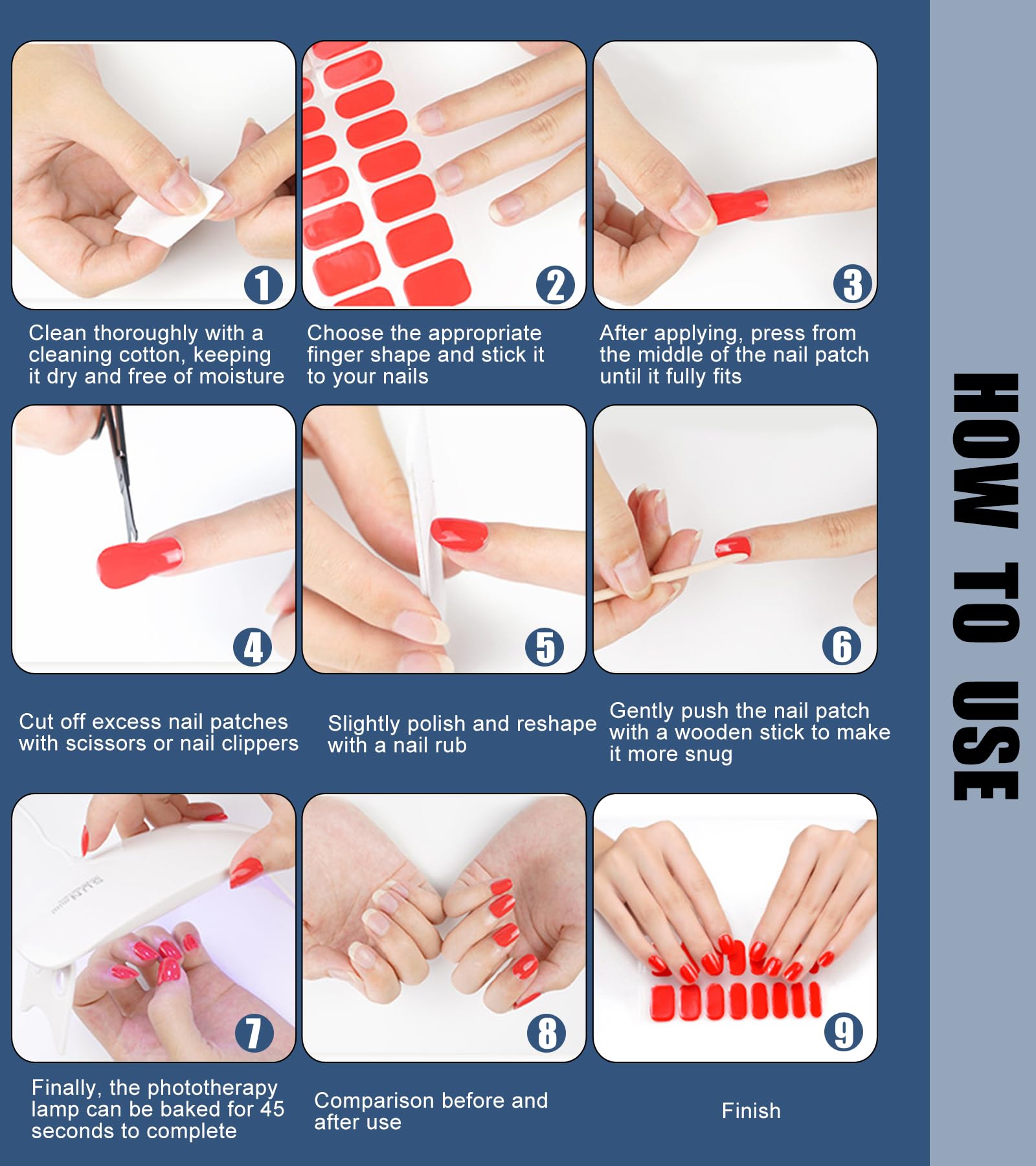 1

Clean thoroughly with a cleaning cotton, keeping it dry and free of moisture

2

Choose the appropriate finger shape and stick it to your nails

3

After applying, press from the middle of the nail patch until it fully fits

4

Cut off excess nail patches with scissors or nail clippers

5

Slightly polish and reshape with a nail rub

6

Gently push the nail patch with a wooden stick to make it more snug

7

Finally, the phototherapy lamp can be baked for 45 seconds to complete

8

Comparison before and after use

9

Finish

HOW TO USE