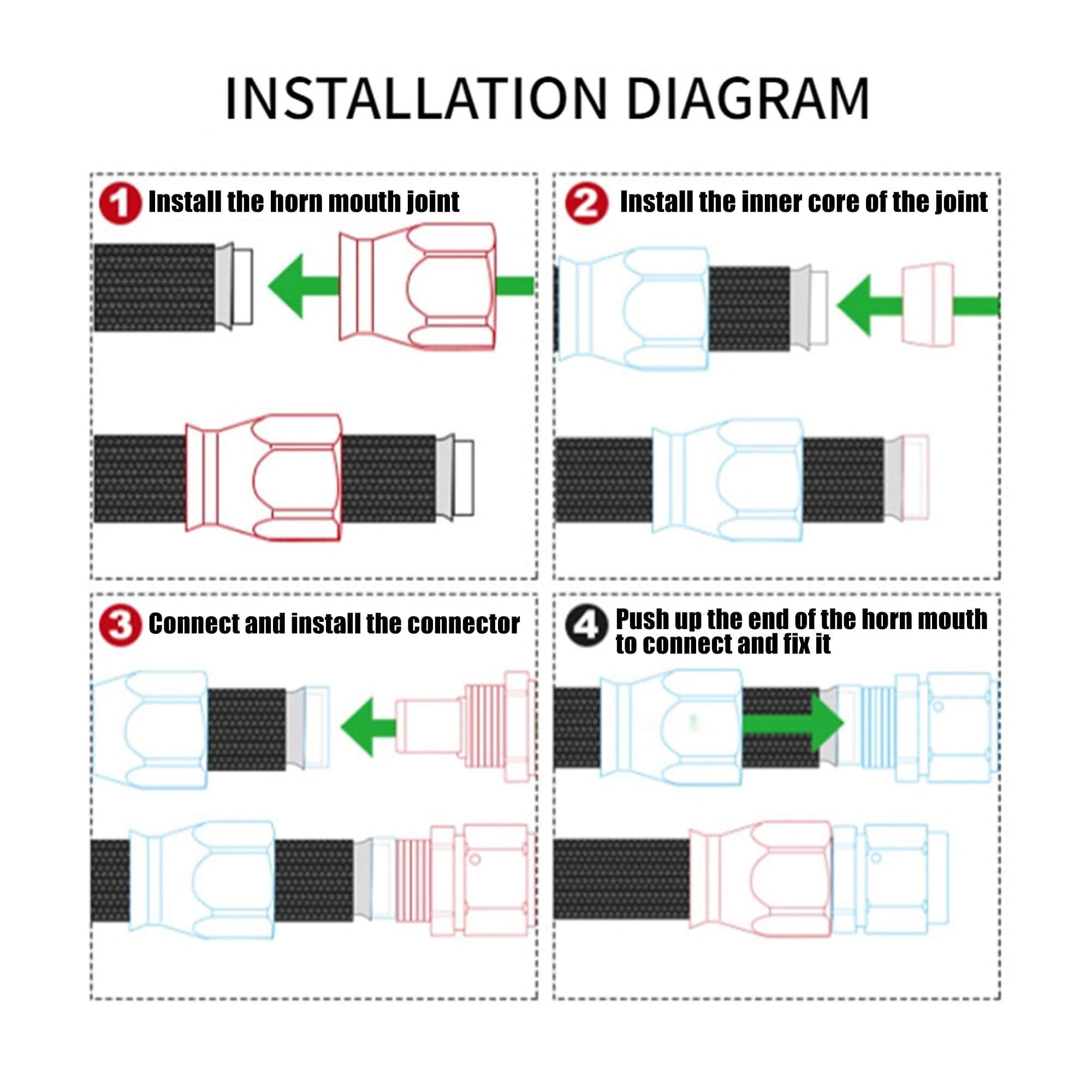 INSTALLATION DIAGRAM

1 Install the horn mouth joint

2 Install the inner core of the joint

3 Connect and install the connector

4 Push up the end of the horn mouth to connect and fix it