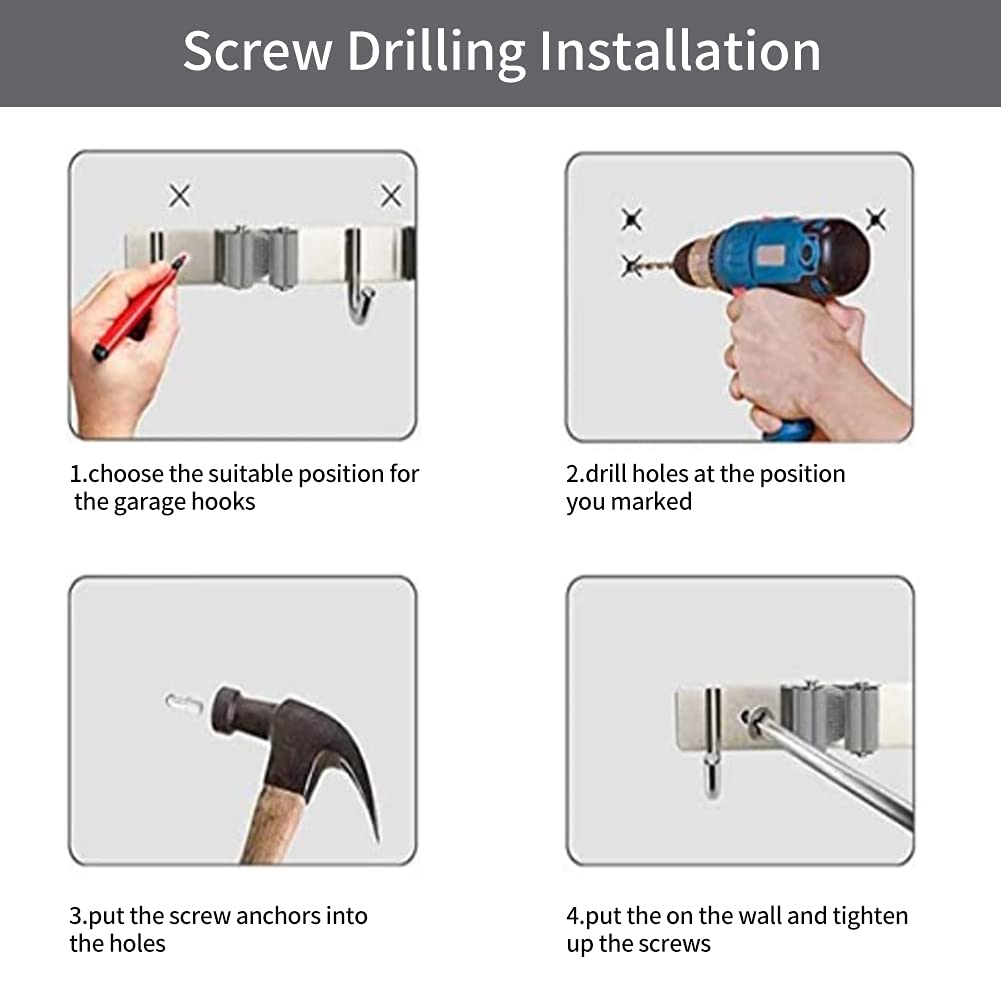 Screw Drilling Installation

1.choose the suitable position for the garage hooks

2.drill holes at the position you marked

3.put the screw anchors into the holes

4.put the on the wall and tighten up the screws