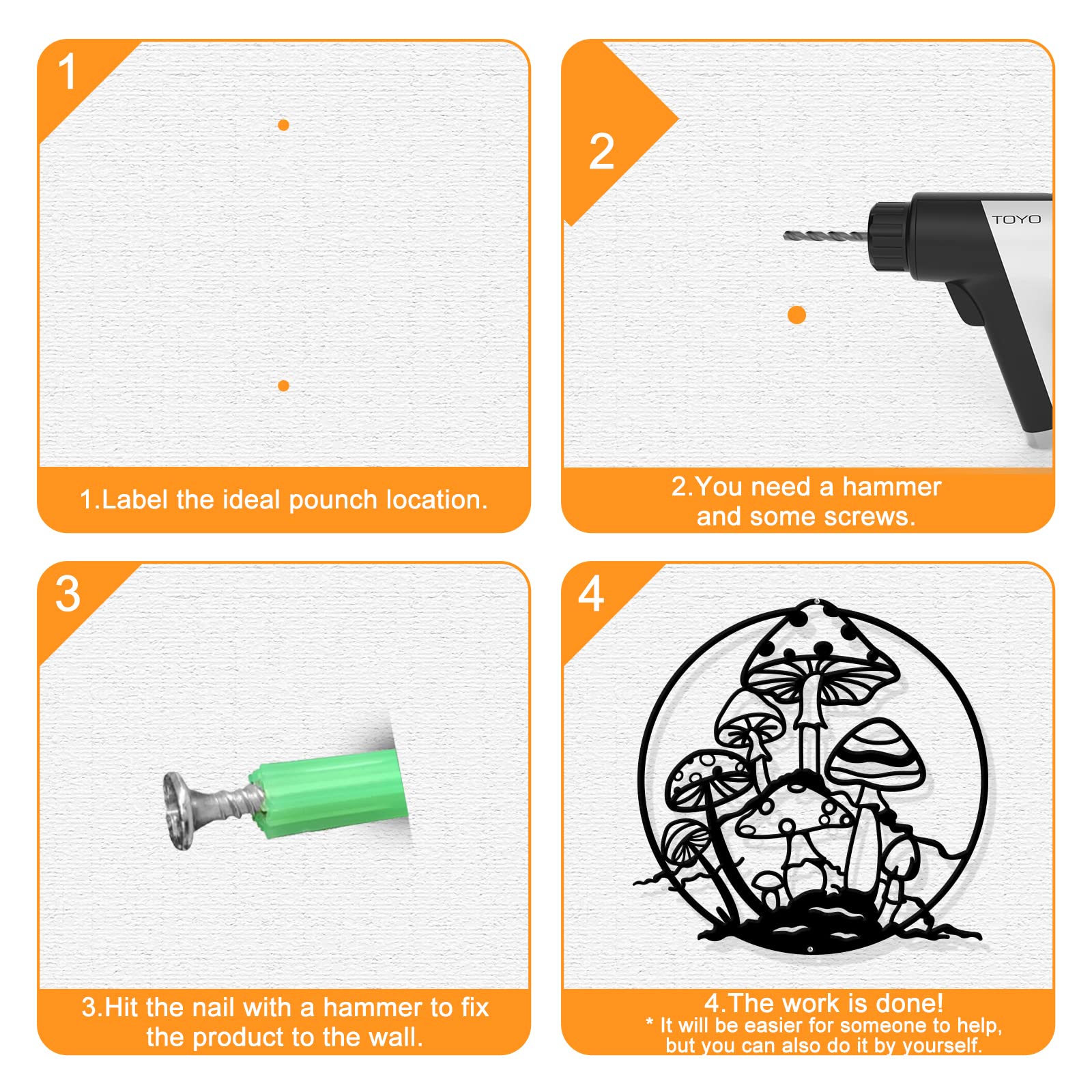 1

1.Label the ideal pounch location.

2

TOYO

2.You need a hammer and some screws.

3

3.Hit the nail with a hammer to fix the product to the wall.

4

4.The work is done!
* It will be easier for someone to help, but you can also do it by yourself.