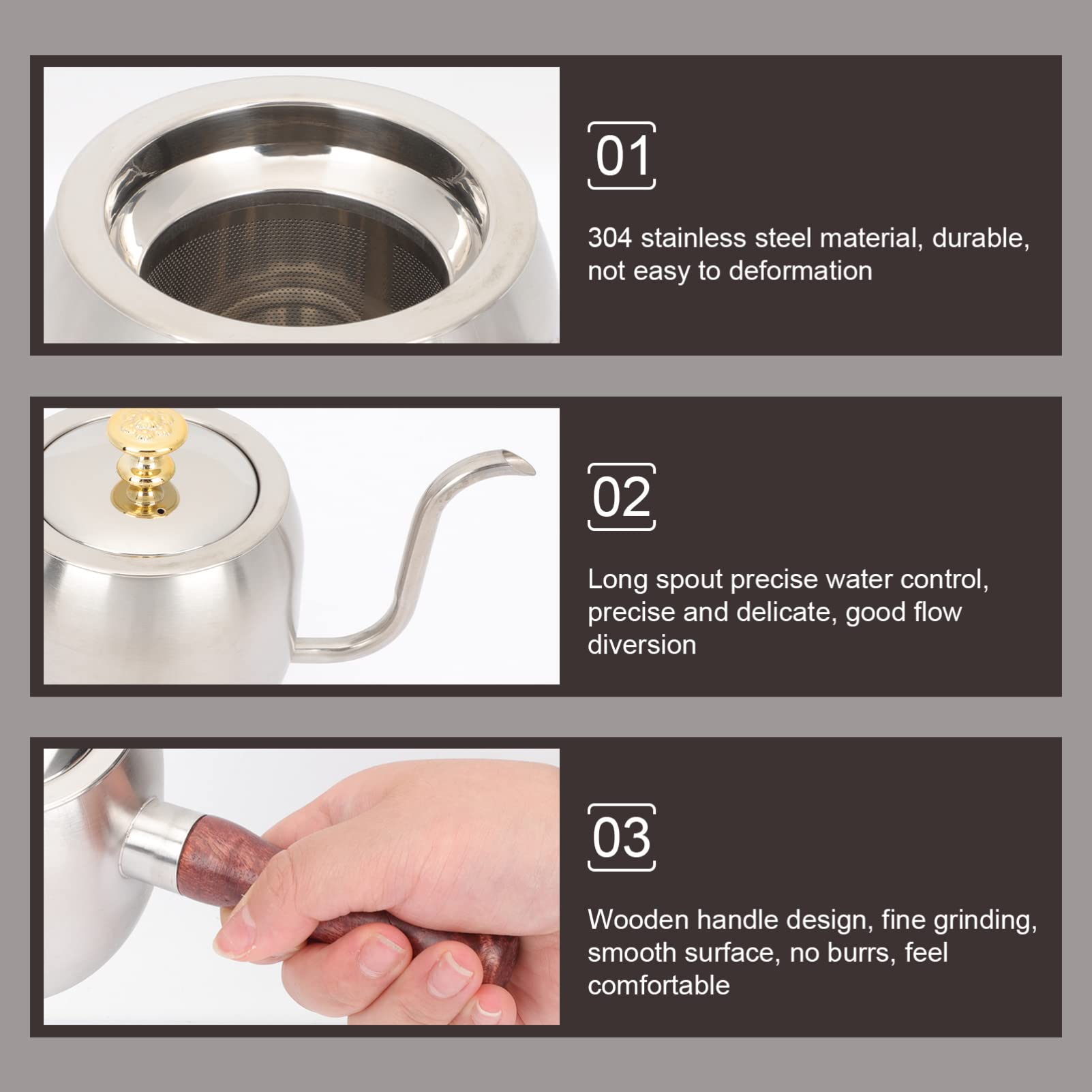 01

304 stainless steel material, durable, not easy to deformation

02

Long spout precise water control, precise and delicate, good flow diversion

03

Wooden handle design, fine grinding, smooth surface, no burrs, feel comfortable