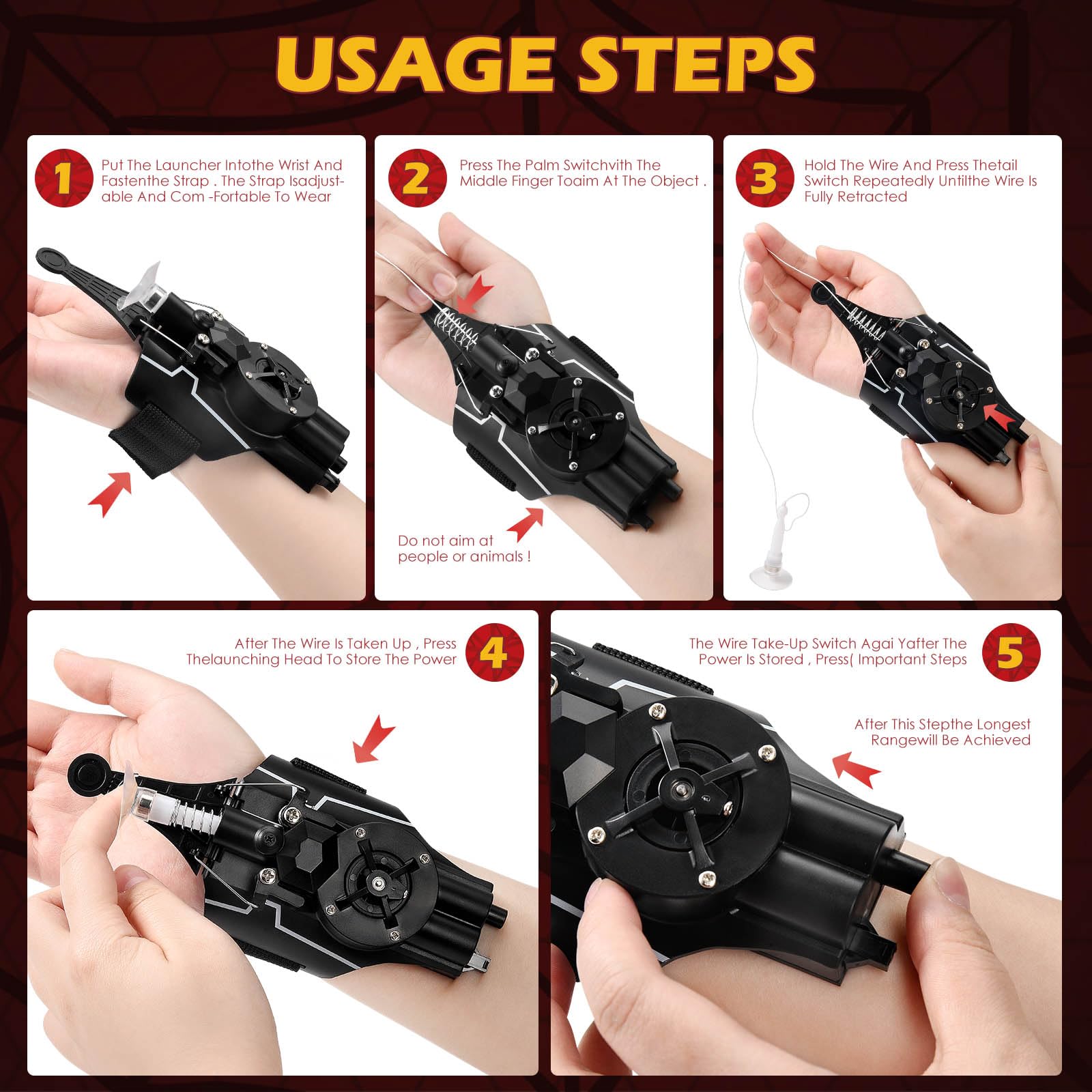 USAGE STEPS

1

Put The Launcher Intothe Wrist And Fastenthe Strap . The Strap Isadjustable And Com -Fortable To Wear

2

Press The Palm Switchvith The Middle Finger Toaim At The Object .

Do not aim at people or animals !

3

Hold The Wire And Press Thetail Switch Repeatedly Untilthe Wire Is Fully Retracted

After The Wire Is Taken Up , Press Thelaunching Head To Store The Power

4

The Wire Take-Up Switch Agai Yafter The Power Is Stored , Press( Important Steps

5

After This Stepthe Longest Rangewill Be Achieved