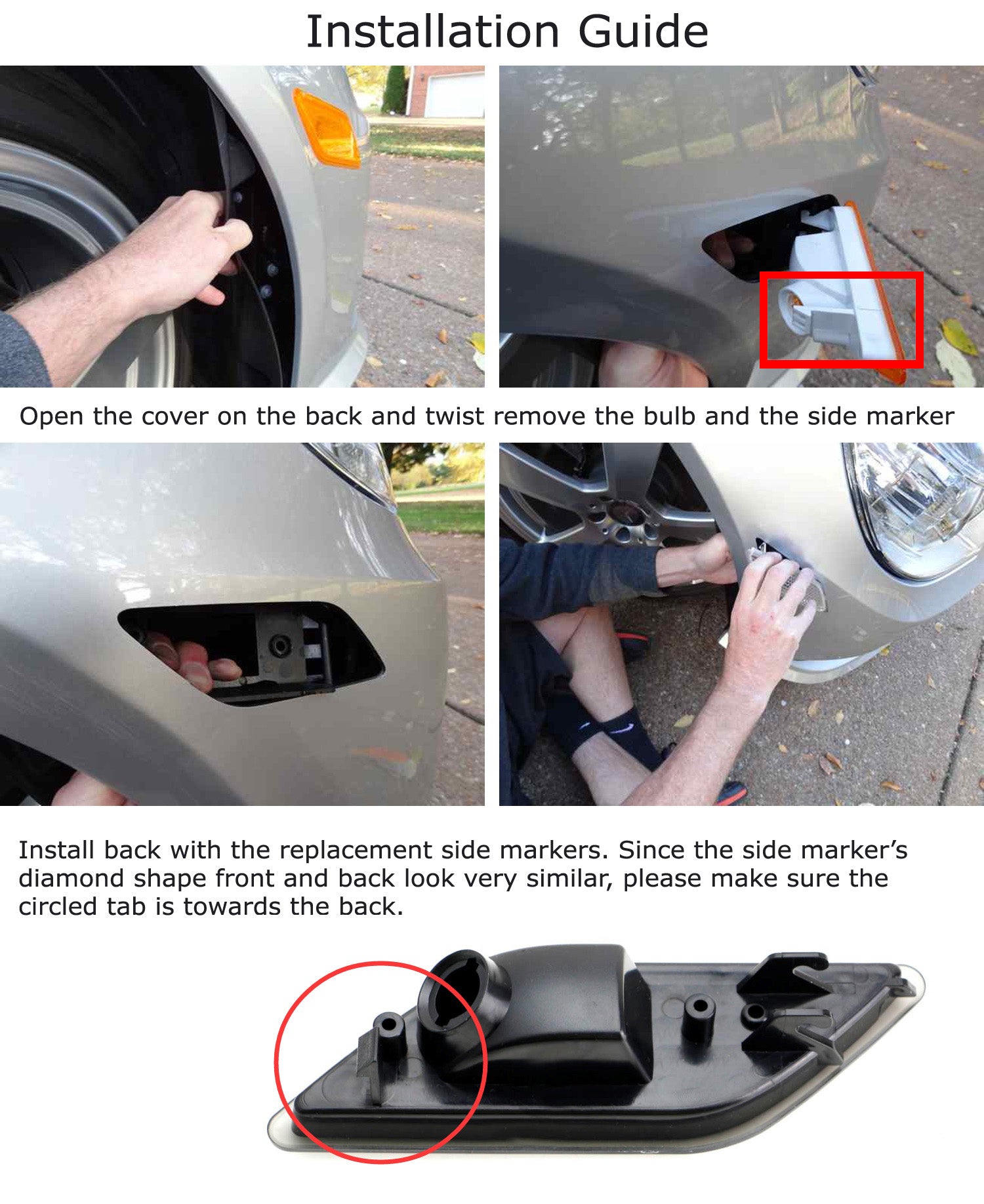 Installation Guide

Open the cover on the back and twist remove the bulb and the side marker

Install back with the replacement side markers. Since the side marker's diamond shape front and back look very similar, please make sure the circled tab is towards the back.