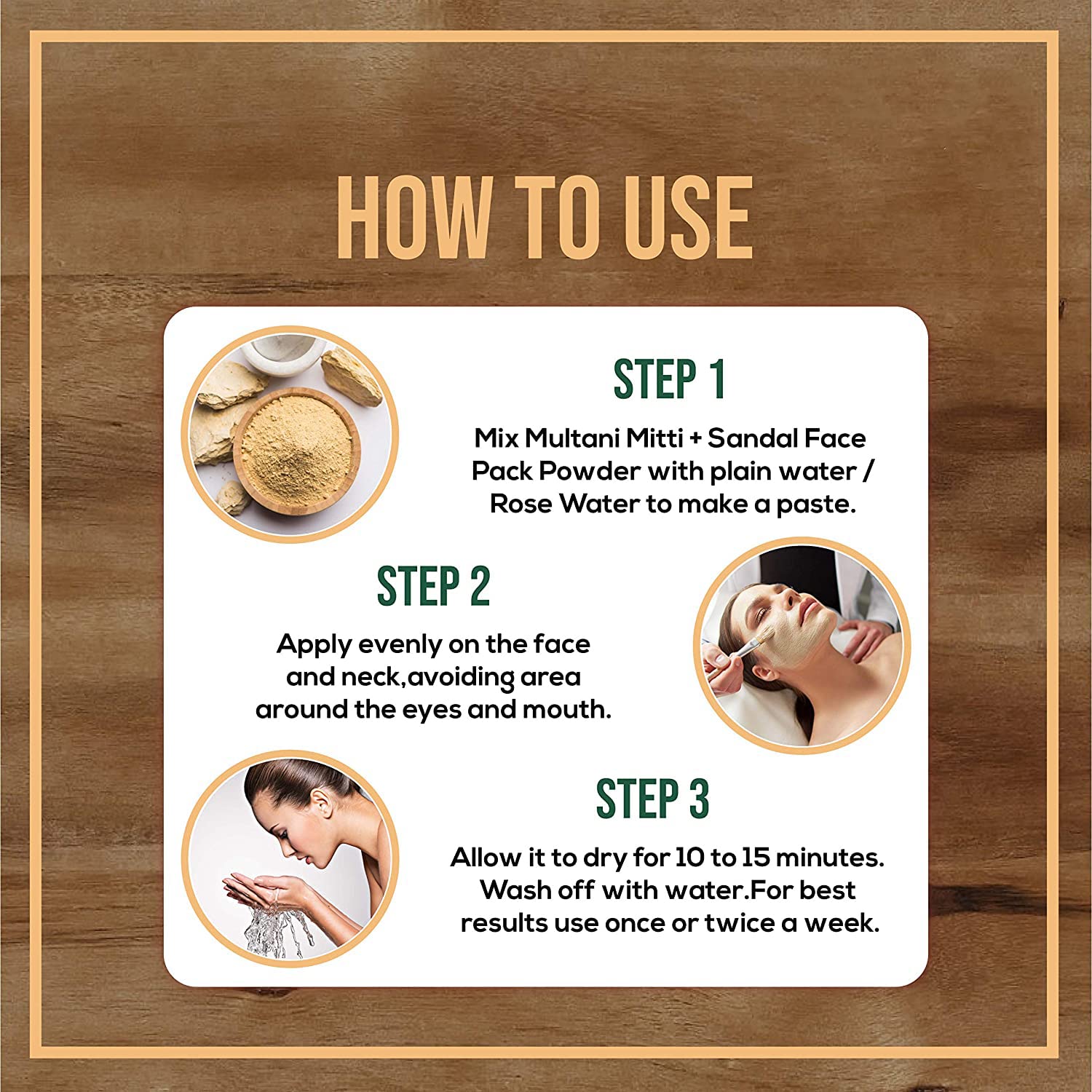 HOW TO USE

STEP 1

Mix Multani Mitti + Sandal Face Pack Powder with plain water / Rose Water to make a paste.

STEP 2

Apply evenly on the face and neck,avoiding area around the eyes and mouth.

STEP 3

Allow it to dry for 10 to 15 minutes. Wash off with water.For best results use once or twice a week.