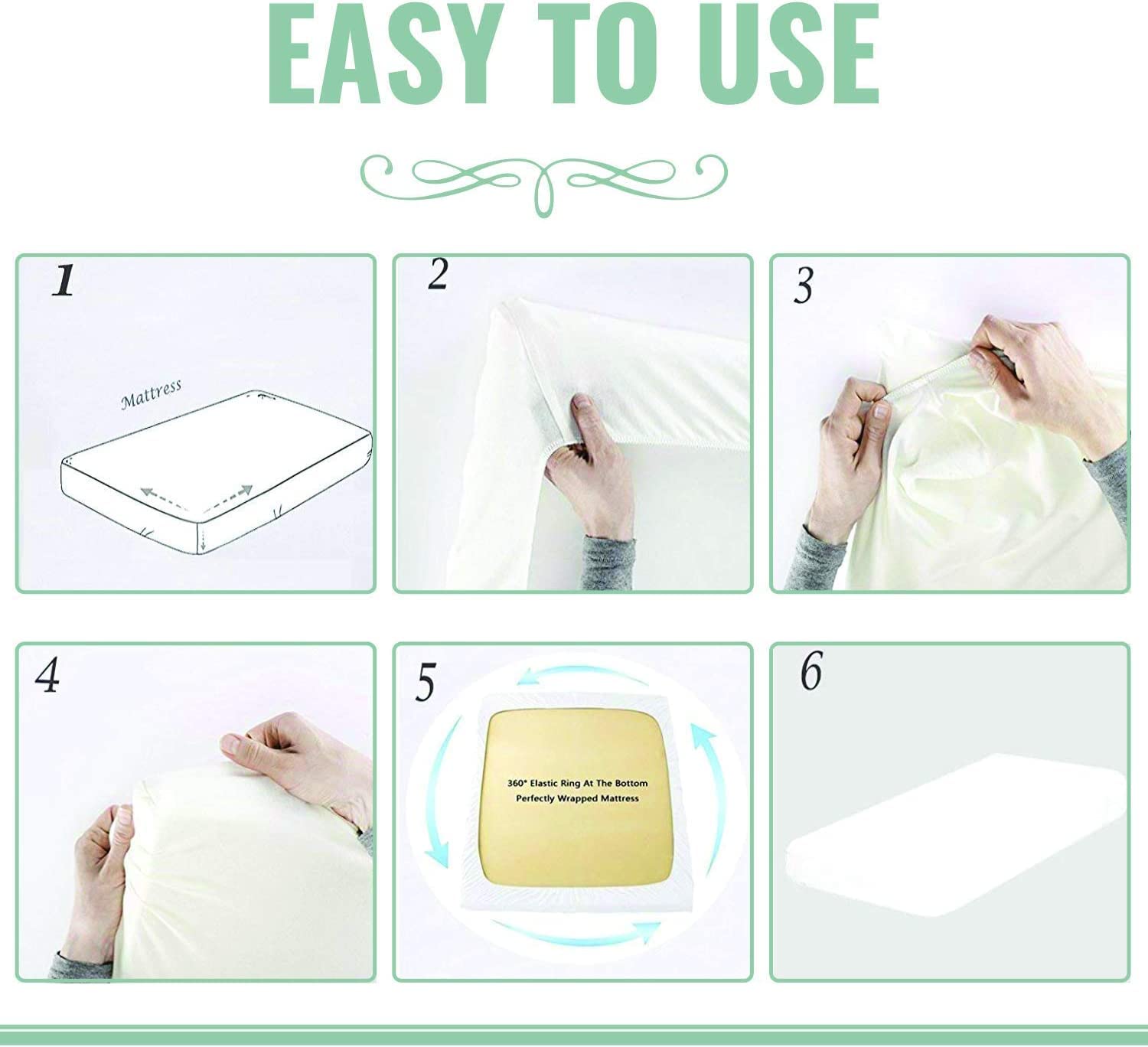 EASY TO USE

1

Mattress

2

3

4

5

360° Elastic Ring At The Bottom
Perfectly Wrapped Mattress

6