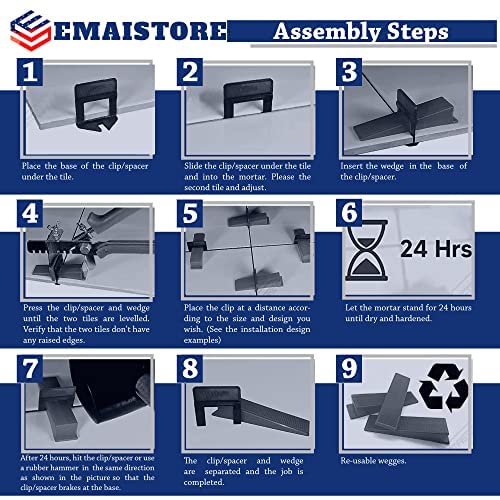 EMAISTORE

Assembly Steps

1

Place the base of the clip/spacer under the tile.

2

Slide the clip/spacer under the tile and into the mortar. Please the second tile and adjust.

3

Insert the wedge in the base of the clip/spacer.

4

Press the clip/spacer and wedge until the two tiles are levelled. Verify that the two tiles don't have any raised edges.

5

Place the clip at a distance according to the size and design you wish. (See the installation design examples)

6

24 Hrs

Let the mortar stand for 24 hours until dry and hardened.

7

After 24 hours, hit the clip/spacer or use a rubber hammer in the same direction as shown in the picture so that the clip/spacer brakes at the base.

8

The clip/spacer and wedge are separated and the job is completed.

9

Re-usable wegges.