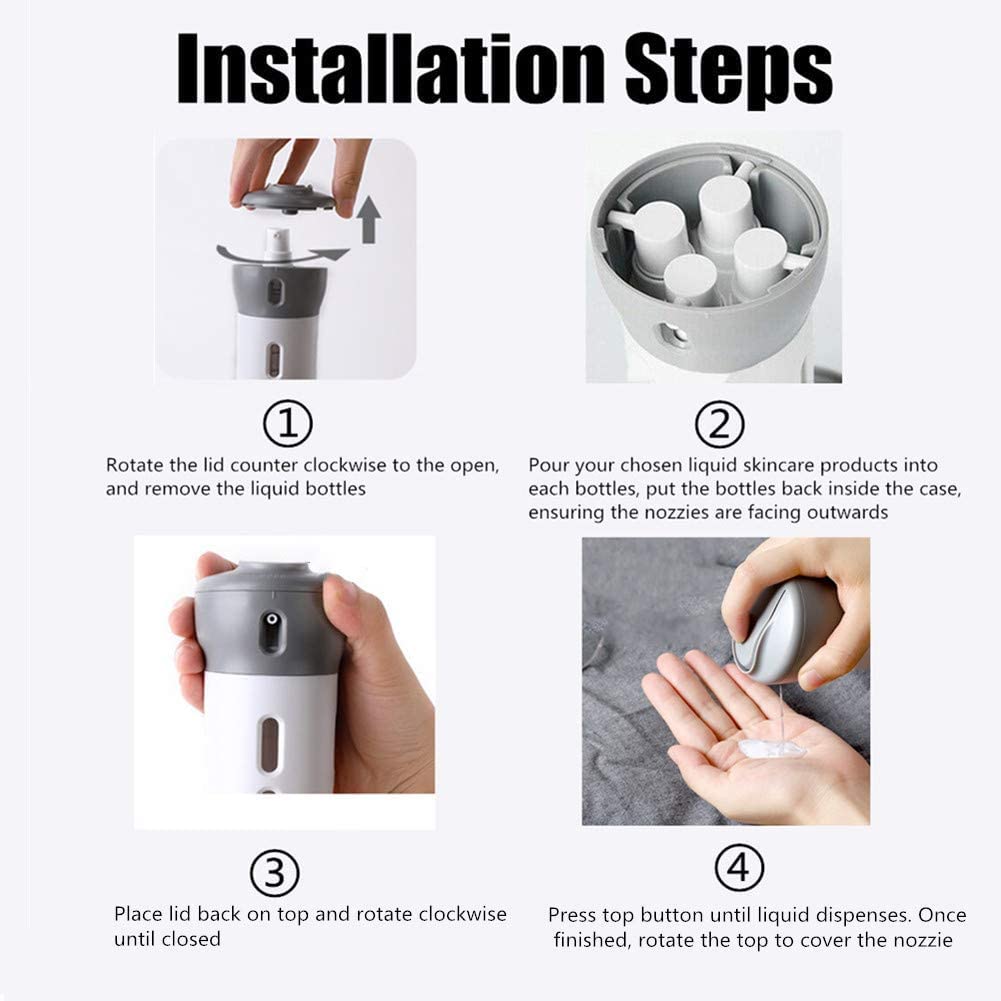 Installation Steps

①

Rotate the lid counter clockwise to the open, and remove the liquid bottles

②

Pour your chosen liquid skincare products into each bottles, put the bottles back inside the case, ensuring the nozzies are facing outwards

③

Place lid back on top and rotate clockwise until closed

④

Press top button until liquid dispenses. Once finished, rotate the top to cover the nozzie