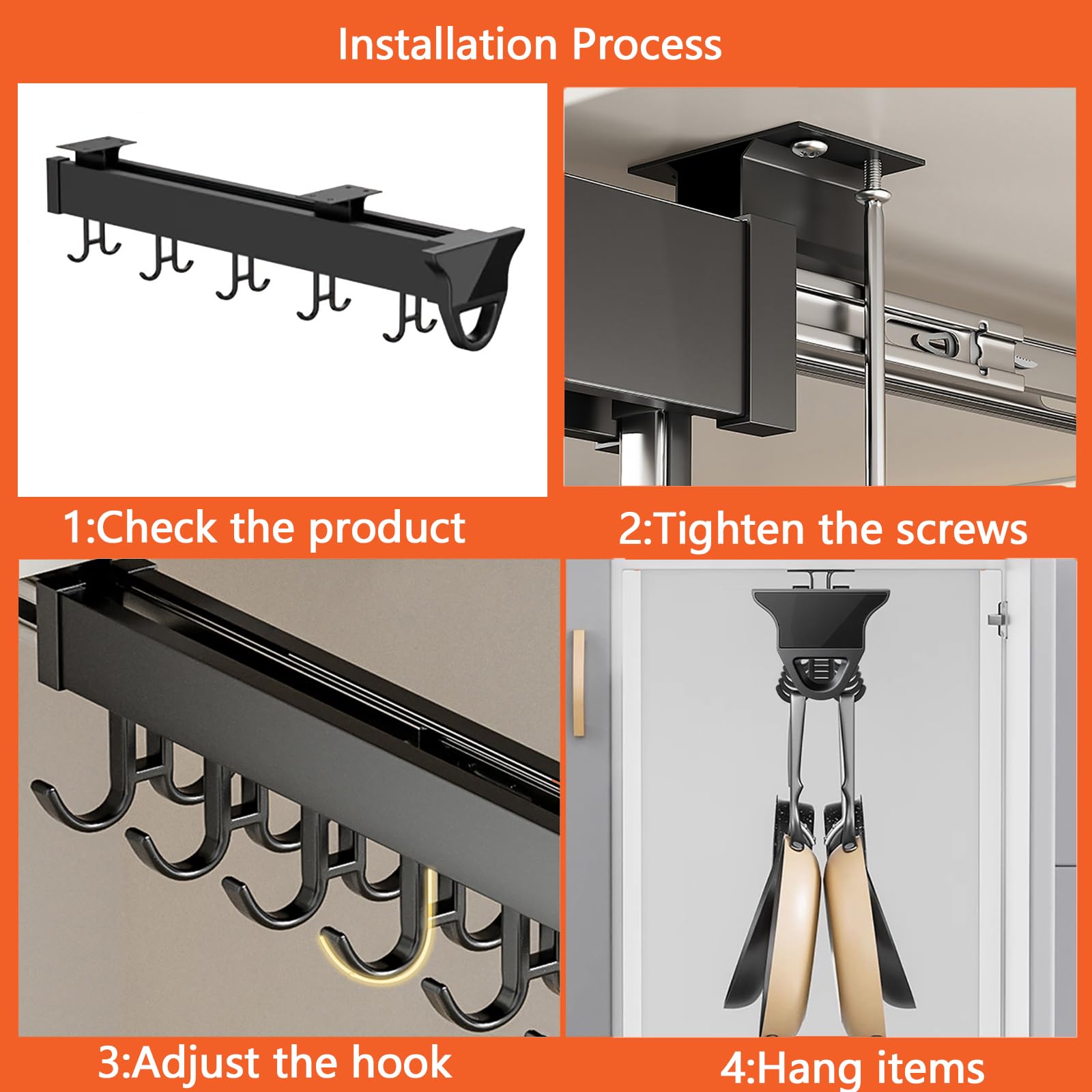 Installation Process

1:Check the product

2:Tighten the screws

3:Adjust the hook

4:Hang items