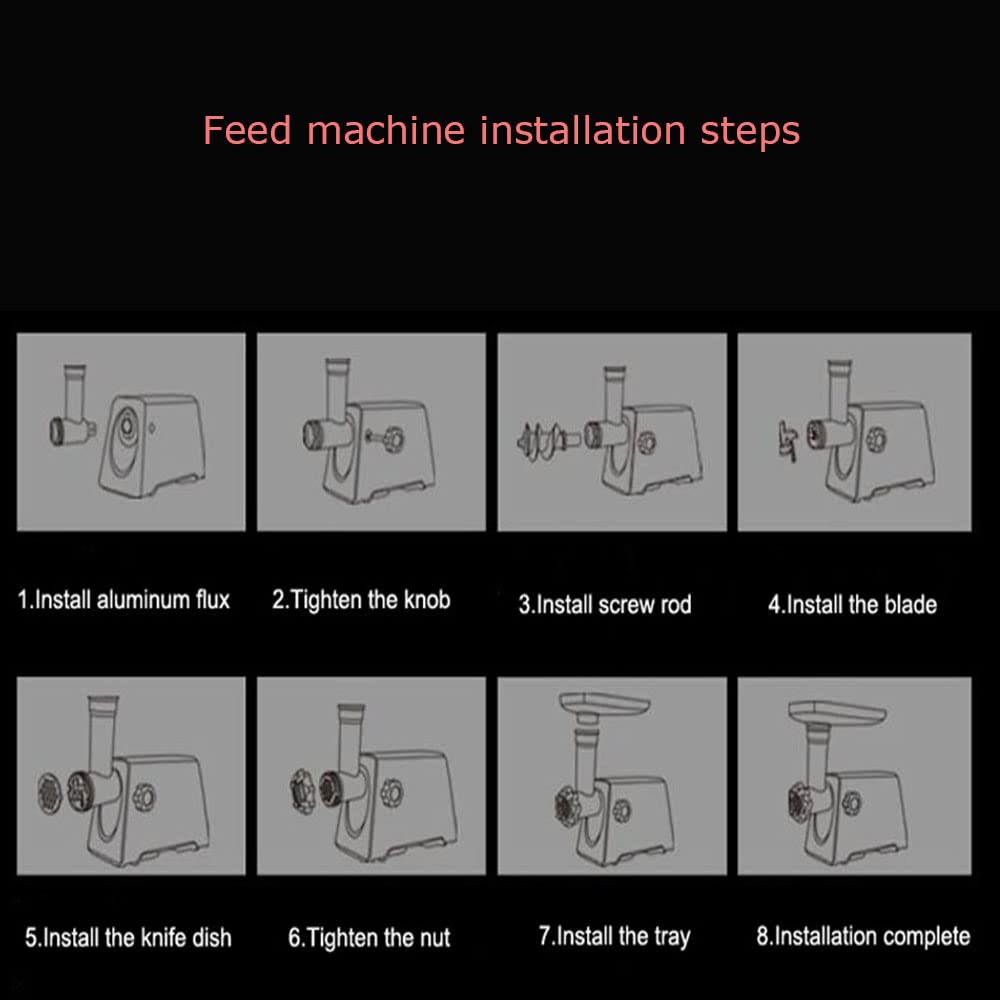 Feed machine installation steps

1.Install aluminum flux

2.Tighten the knob

3.Install screw rod

4.Install the blade

5.Install the knife dish

6.Tighten the nut

7.Install the tray

8.Installation complete