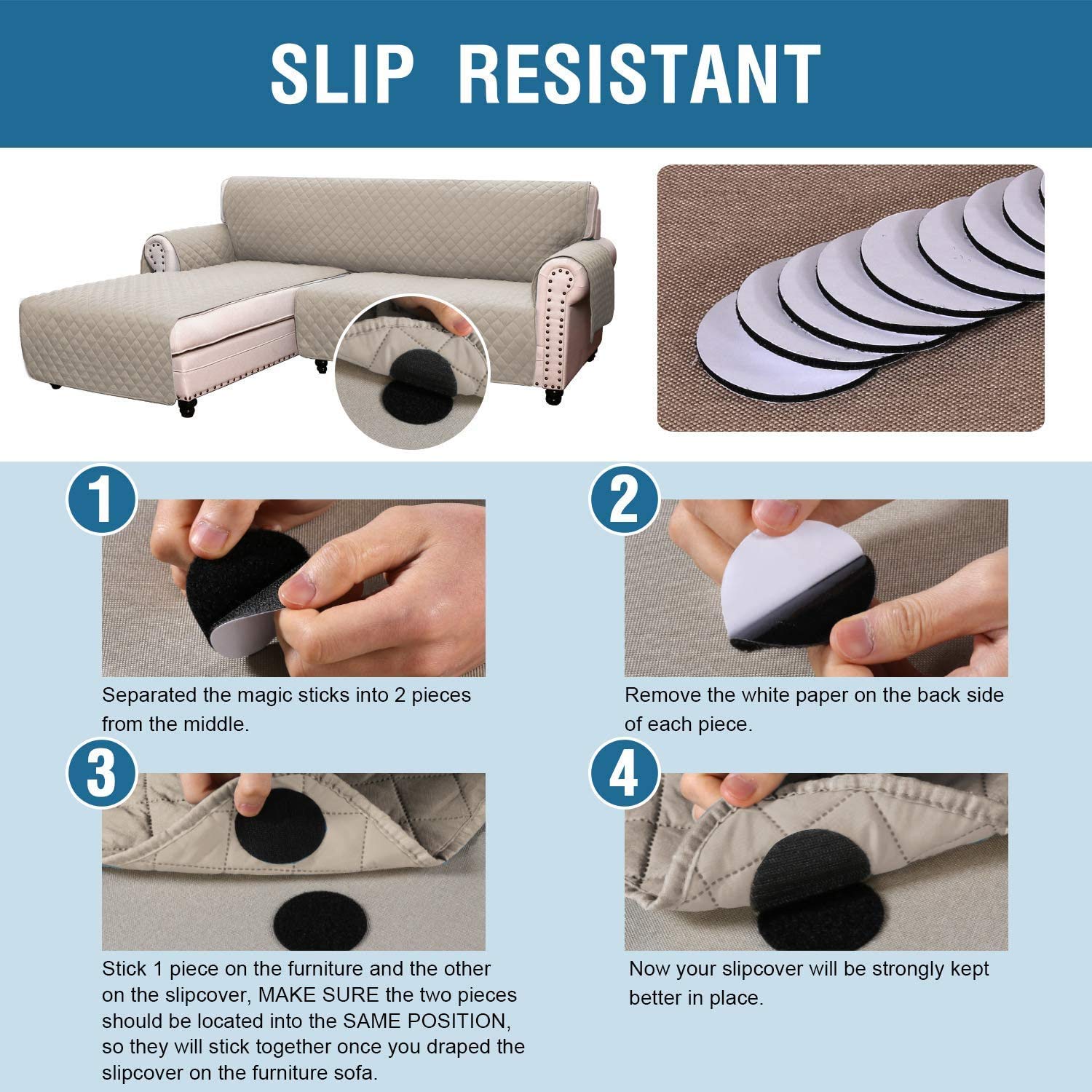 SLIP RESISTANT

1

Separated the magic sticks into 2 pieces from the middle.

2

Remove the white paper on the back side of each piece.

3

Stick 1 piece on the furniture and the other on the slipcover, MAKE SURE the two pieces should be located into the SAME POSITION, so they will stick together once you draped the slipcover on the furniture sofa.

4

Now your slipcover will be strongly kept better in place.