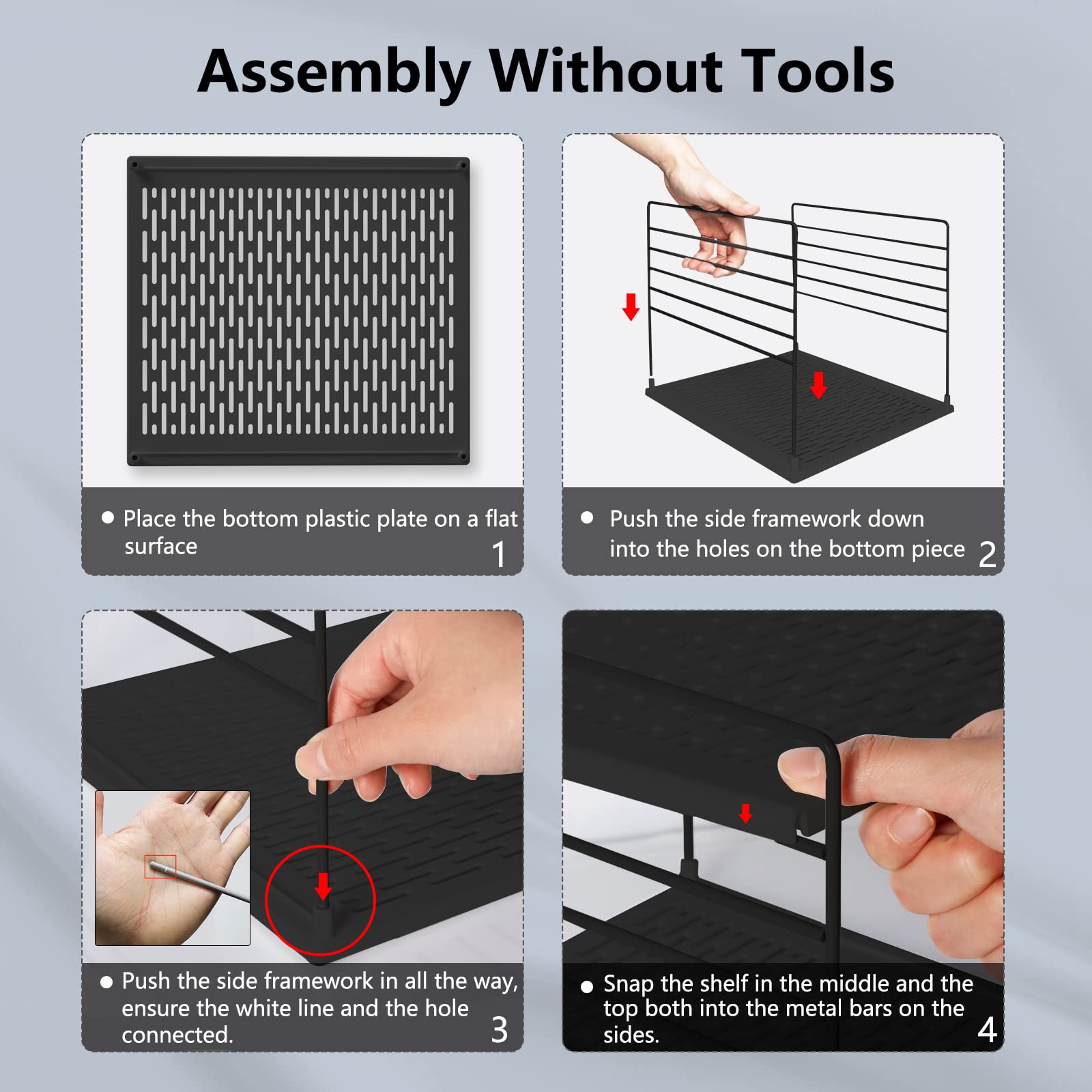 Assembly Without Tools

● Place the bottom plastic plate on a flat surface

1

● Push the side framework down into the holes on the bottom piece

2

● Push the side framework in all the way, ensure the white line and the hole connected.

3

● Snap the shelf in the middle and the top both into the metal bars on the sides.

4