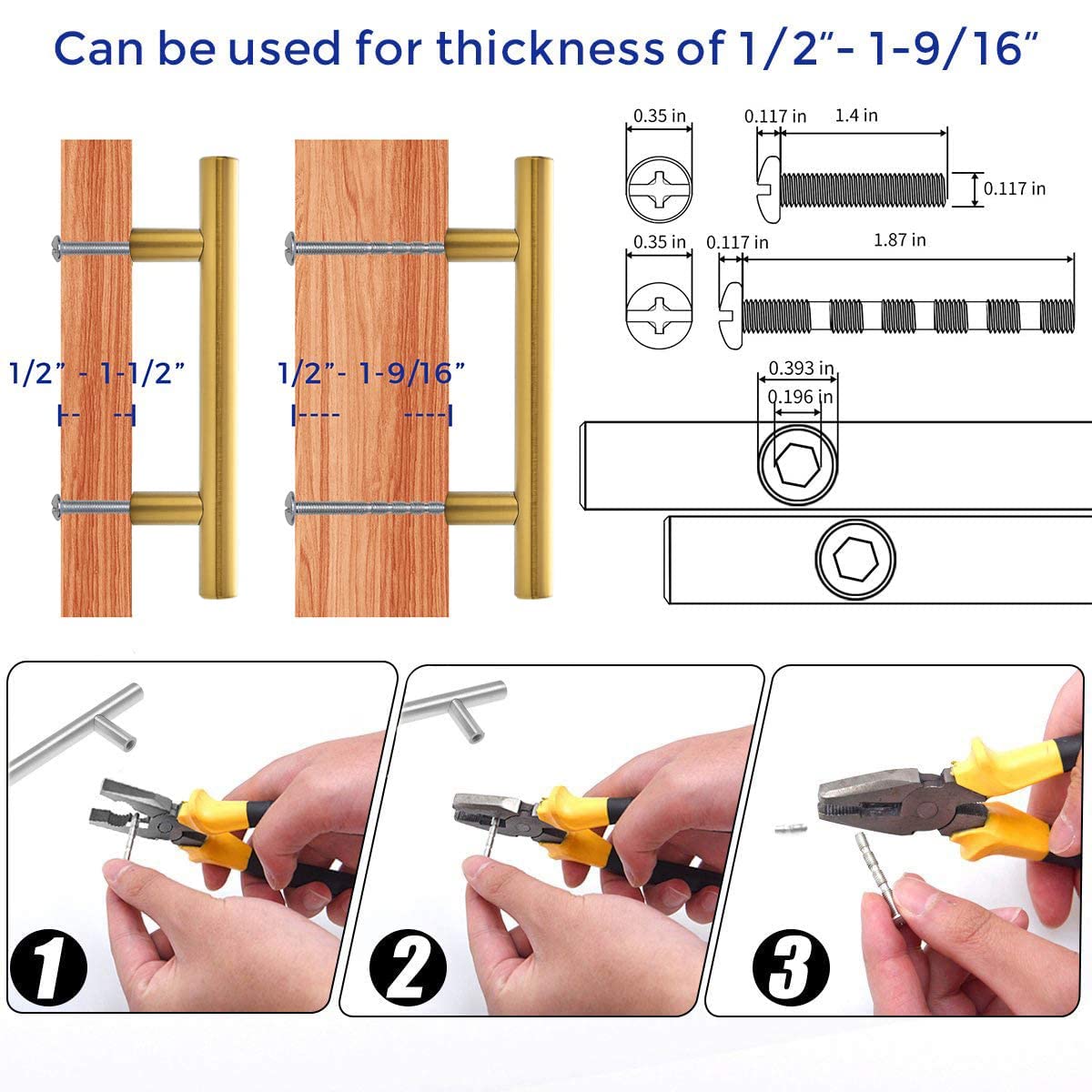 Can be used for thickness of 1/2"- 1-9/16"

1/2" - 1-1/2"

1/2"- 1-9/16"

0.35 in

0.117 in

1.4 in

0.117 in

0.35 in

0.117 in

1.87 in

0.393 in

0.196 in

1

2

3