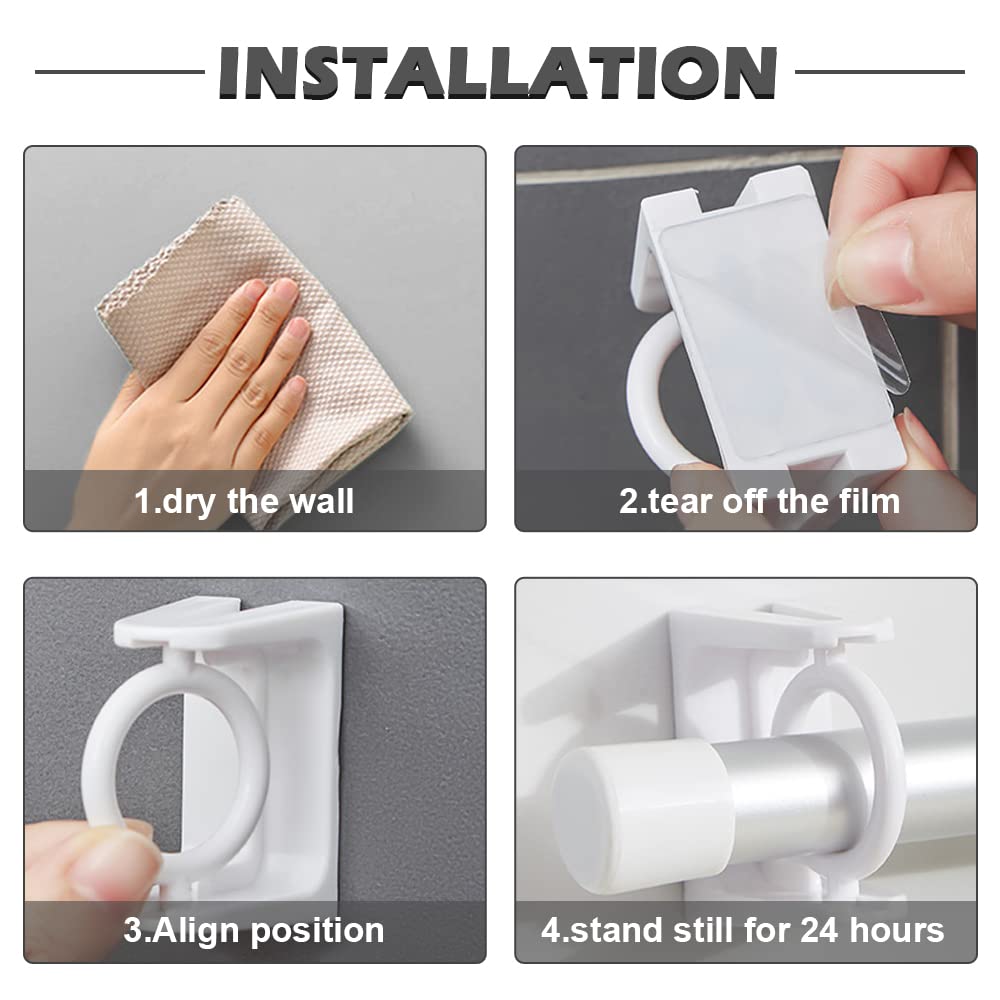 INSTALLATION

1.dry the wall

2.tear off the film

3.Align position

4.stand still for 24 hours