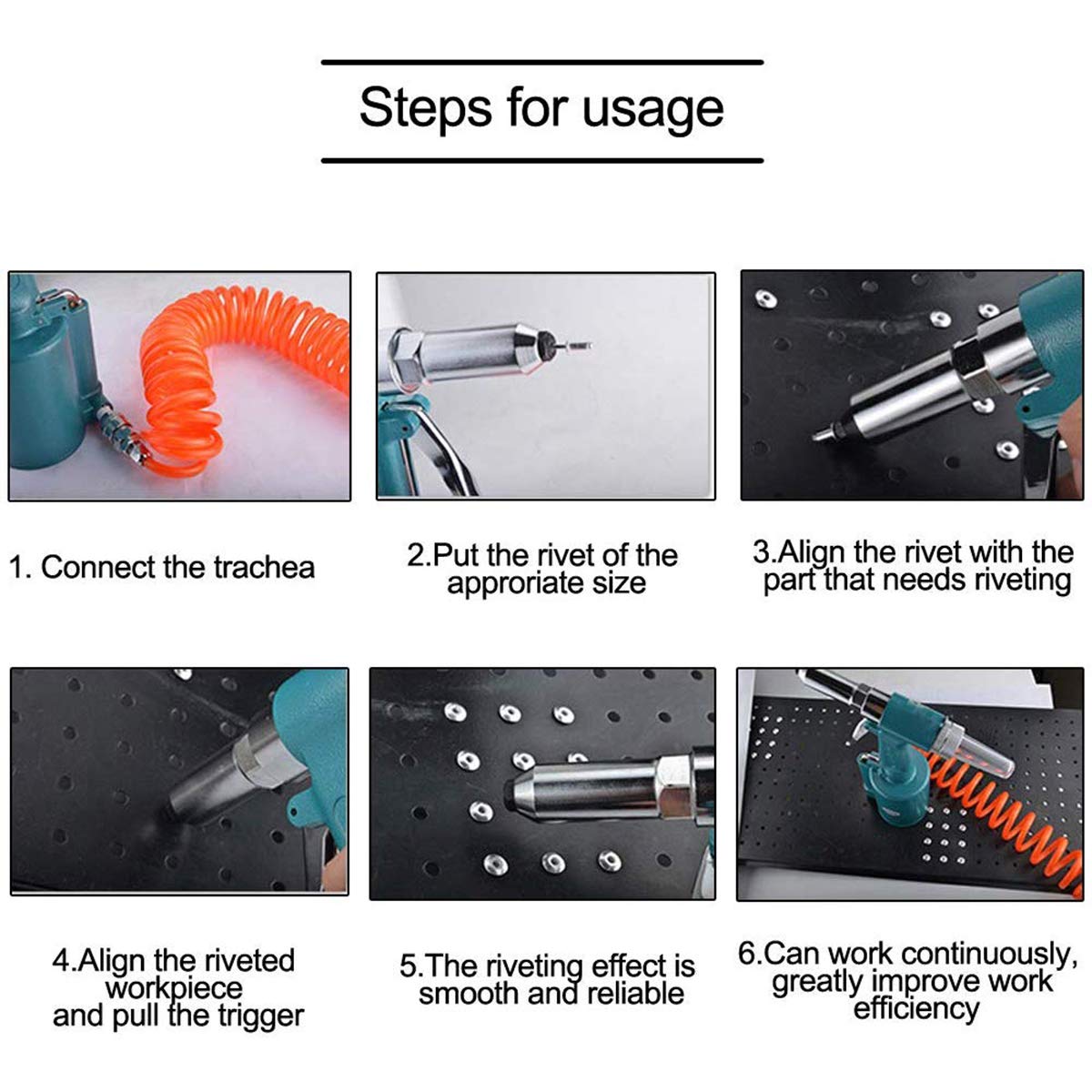 Steps for usage

1. Connect the trachea

2.Put the rivet of the approriate size

3.Align the rivet with the part that needs riveting

4.Align the riveted workpiece and pull the trigger

5.The riveting effect is smooth and reliable

6.Can work continuously, greatly improve work efficiency