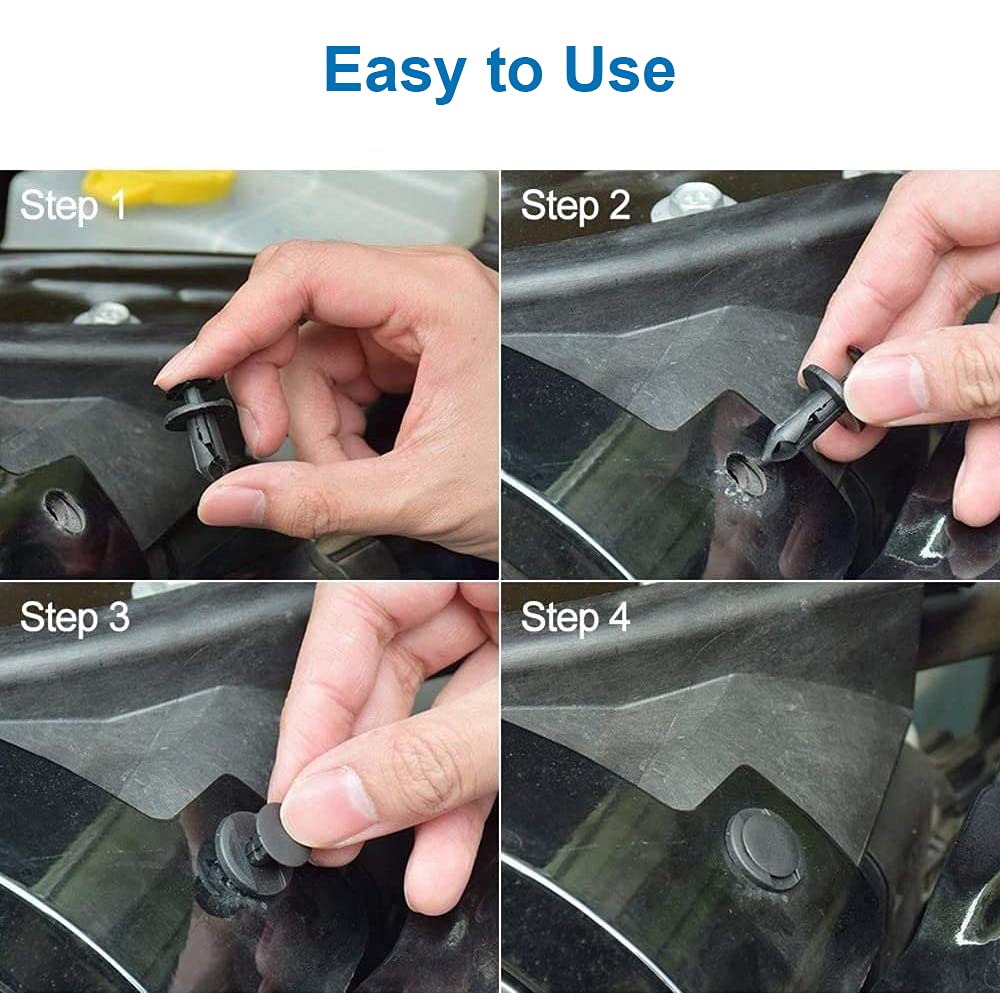 Easy to Use

Step 1

Step 2

Step 3

Step 4