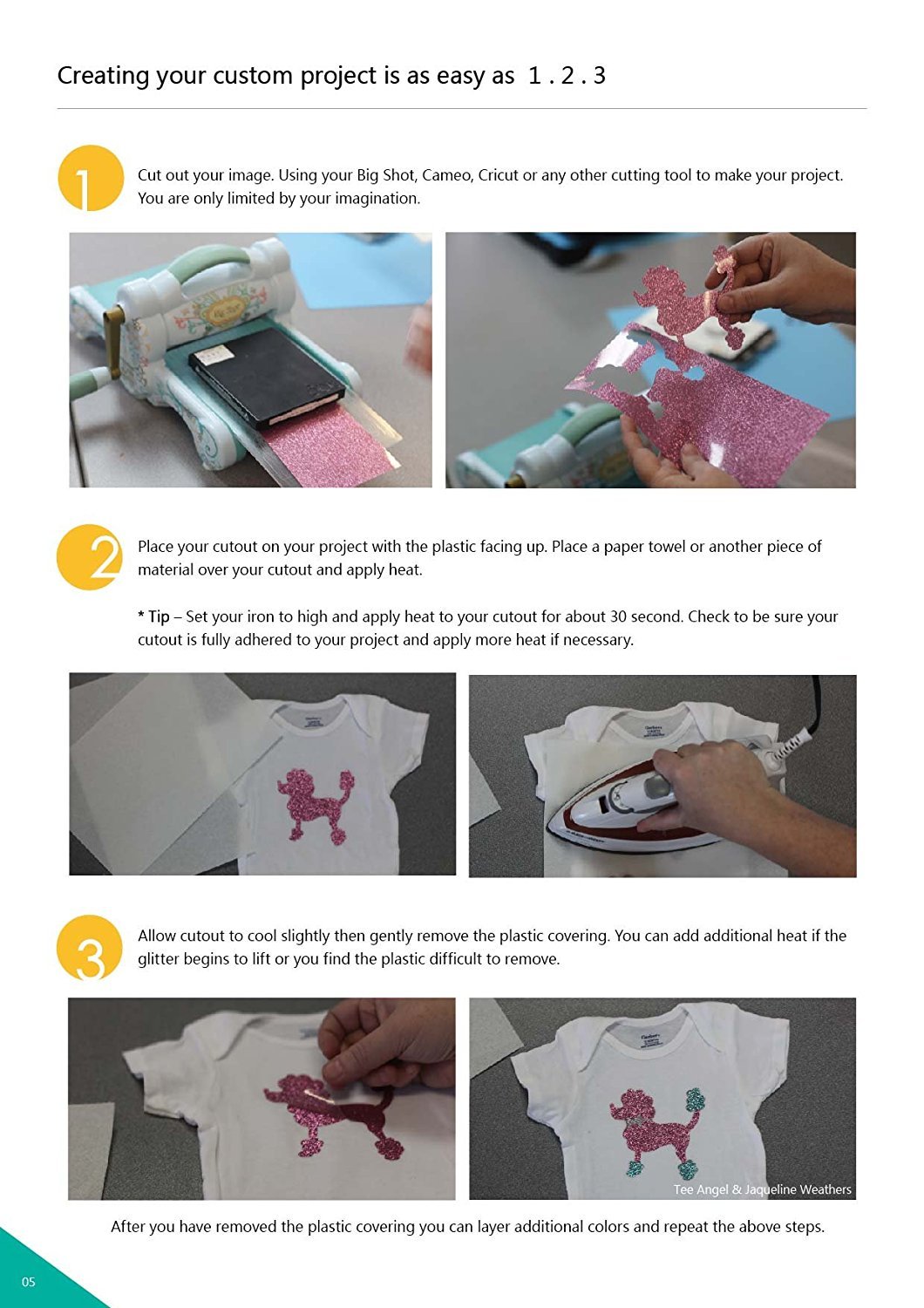 Creating your custom project is as easy as 1 . 2 . 3

1

Cut out your image. Using your Big Shot, Cameo, Cricut or any other cutting tool to make your project. You are only limited by your imagination.

2

Place your cutout on your project with the plastic facing up. Place a paper towel or another piece of material over your cutout and apply heat.

* Tip – Set your iron to high and apply heat to your cutout for about 30 second. Check to be sure your cutout is fully adhered to your project and apply more heat if necessary.

3

Allow cutout to cool slightly then gently remove the plastic covering. You can add additional heat if the glitter begins to lift or you find the plastic difficult to remove.

Tee Angel & Jaqueline Weathers

After you have removed the plastic covering you can layer additional colors and repeat the above steps.

05