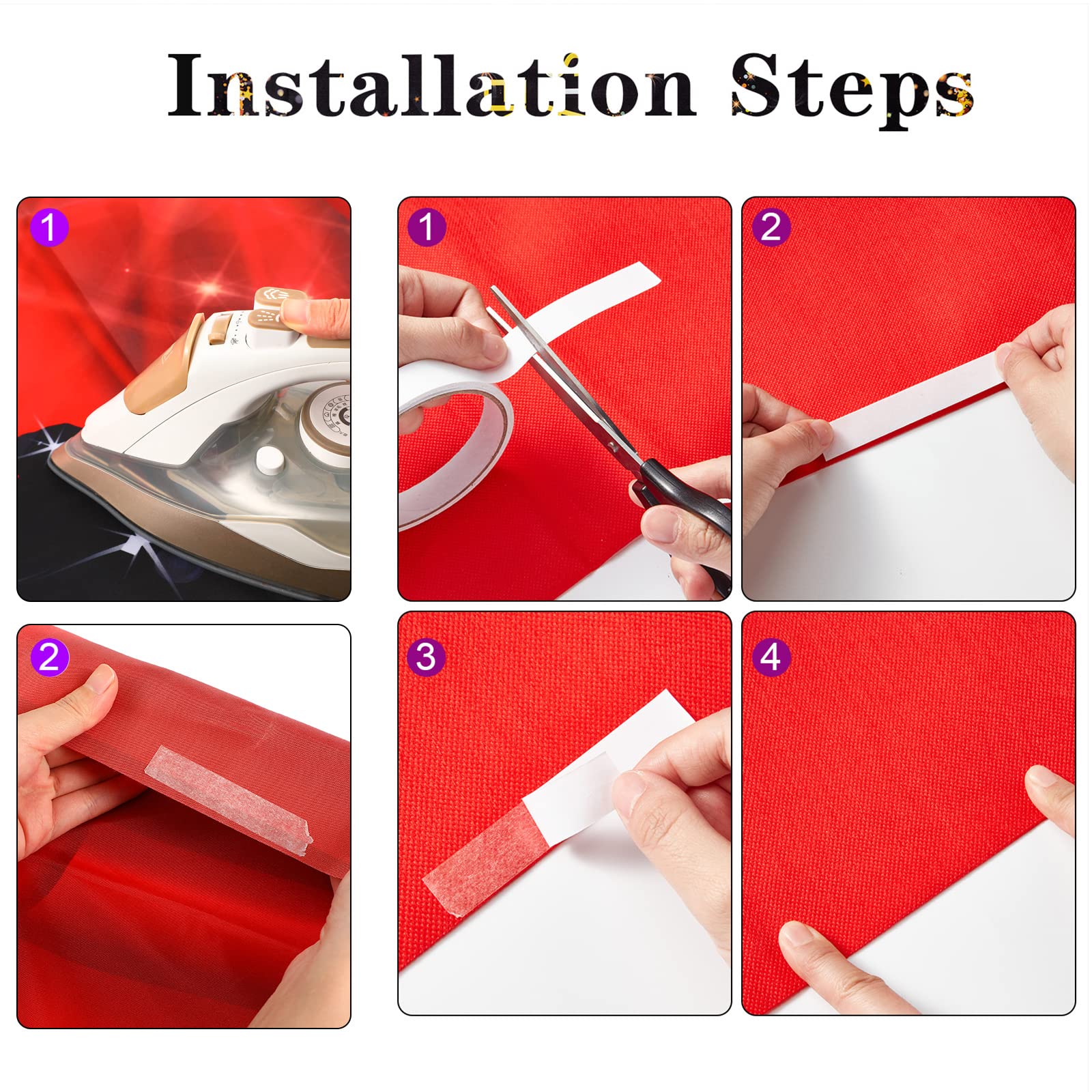 Installation Steps

1

2

1

2

3

4