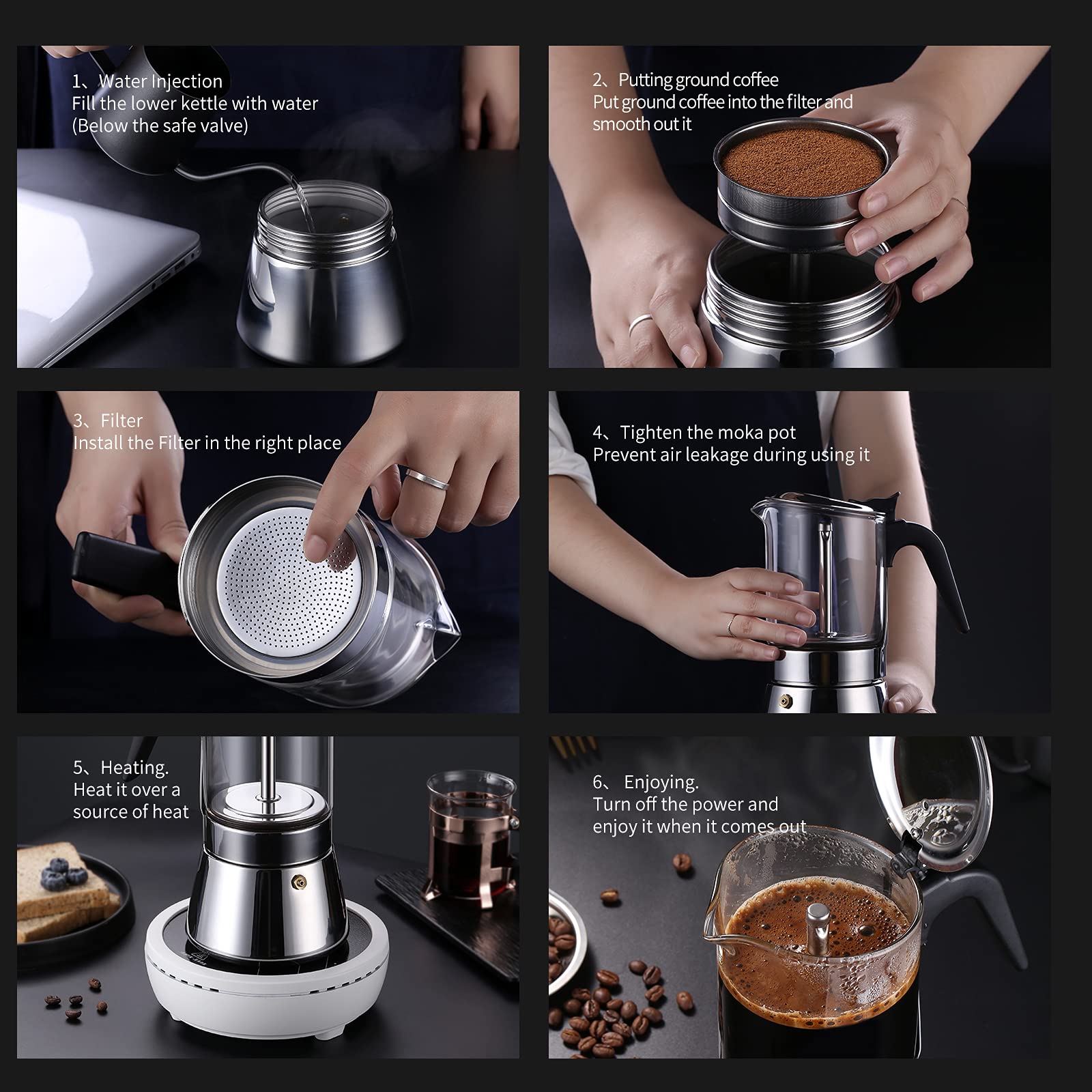 1、Water Injection
Fill the lower kettle with water
(Below the safe valve)

2、Putting ground coffee
Put ground coffee into the filter and smooth out it

3、Filter
Install the Filter in the right place

4、Tighten the moka pot
Prevent air leakage during using it

5、Heating.
Heat it over a source of heat

6、 Enjoying.
Turn off the power and enjoy it when it comes out