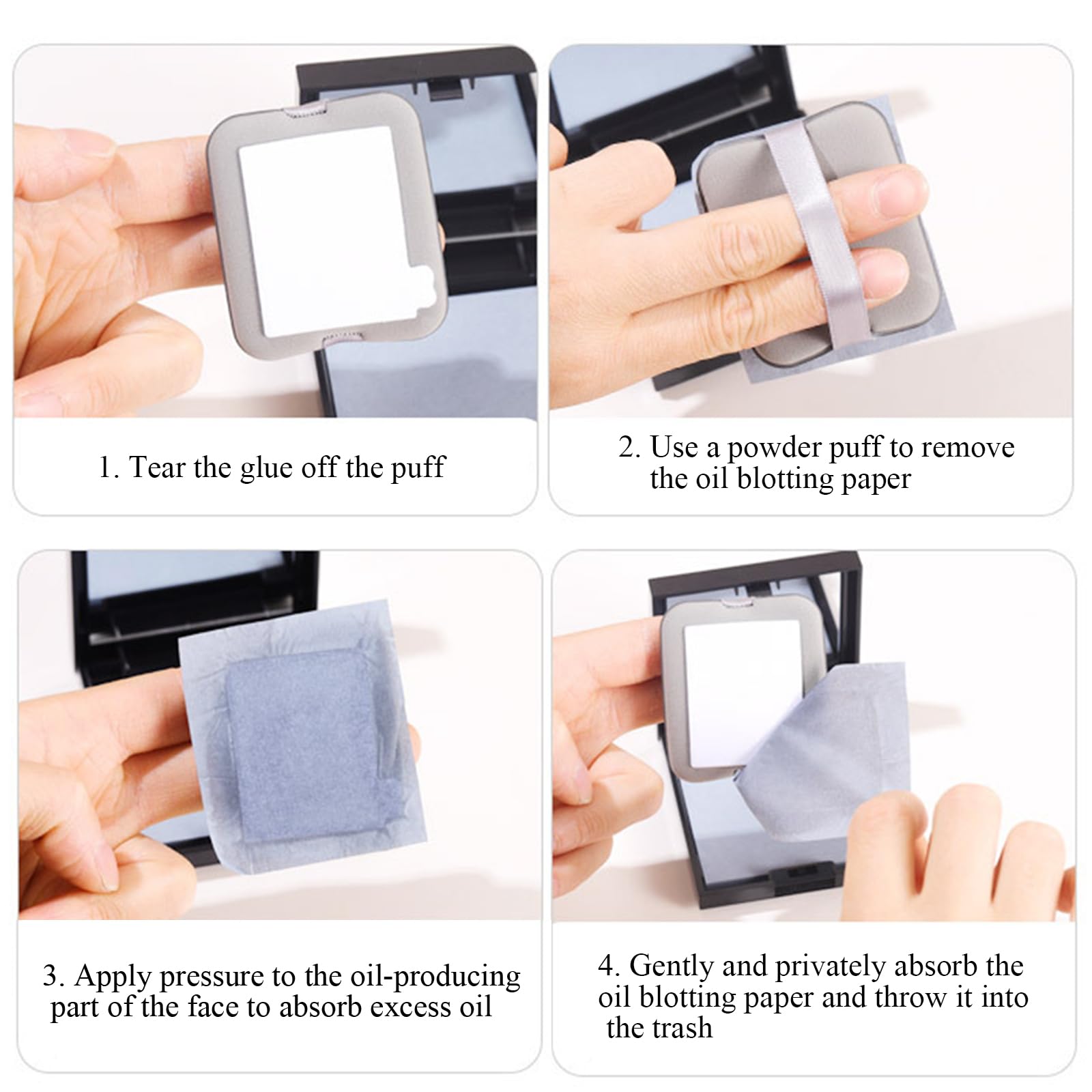 1. Tear the glue off the puff

2. Use a powder puff to remove the oil blotting paper

3. Apply pressure to the oil-producing part of the face to absorb excess oil

4. Gently and privately absorb the oil blotting paper and throw it into the trash