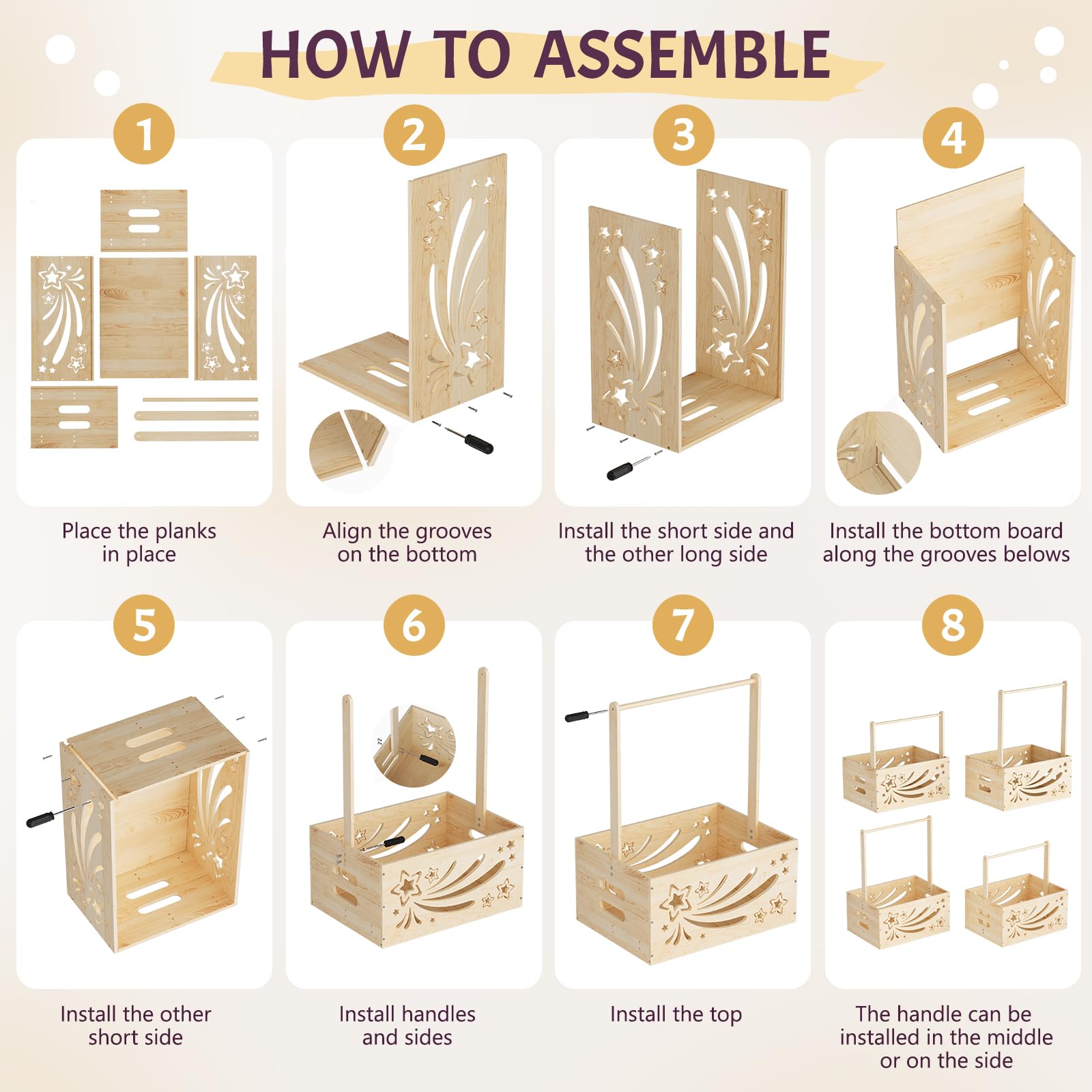 HOW TO ASSEMBLE

1

Place the planks in place

2

Align the grooves on the bottom

3

Install the short side and the other long side

4

Install the bottom board along the grooves belows

5

Install the other short side

6

Install handles and sides

7

Install the top

8

The handle can be installed in the middle or on the side