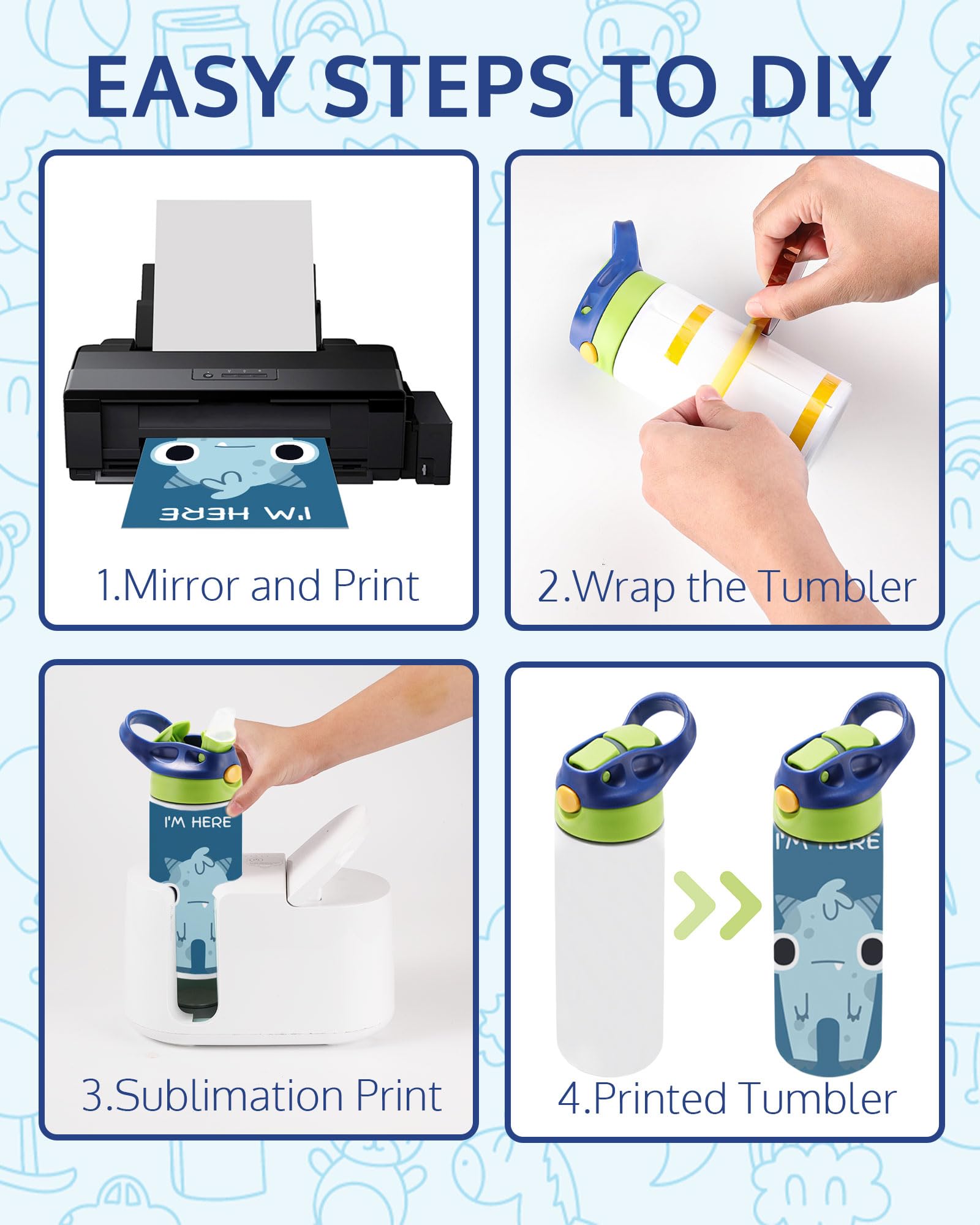 EASY STEPS TO DIY

I'M HERE

1.Mirror and Print

2.Wrap the Tumbler

I'M HERE

3.Sublimation Print

I'M HERE

4.Printed Tumbler