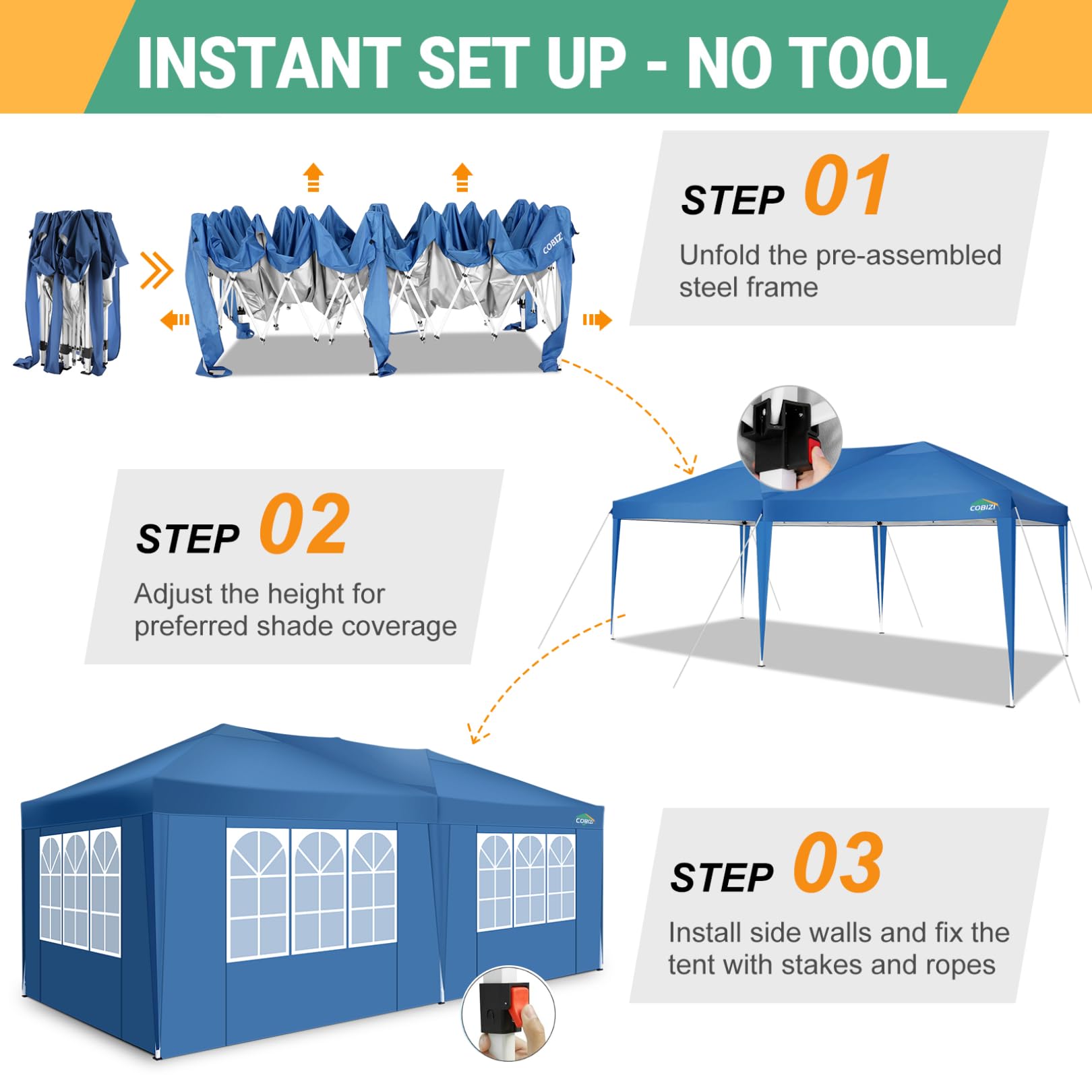 INSTANT SET UP - NO TOOL

COBIZI

STEP 01
Unfold the pre-assembled steel frame

COBIZI

STEP 02
Adjust the height for preferred shade coverage

COBIZI

STEP 03
Install side walls and fix the tent with stakes and ropes