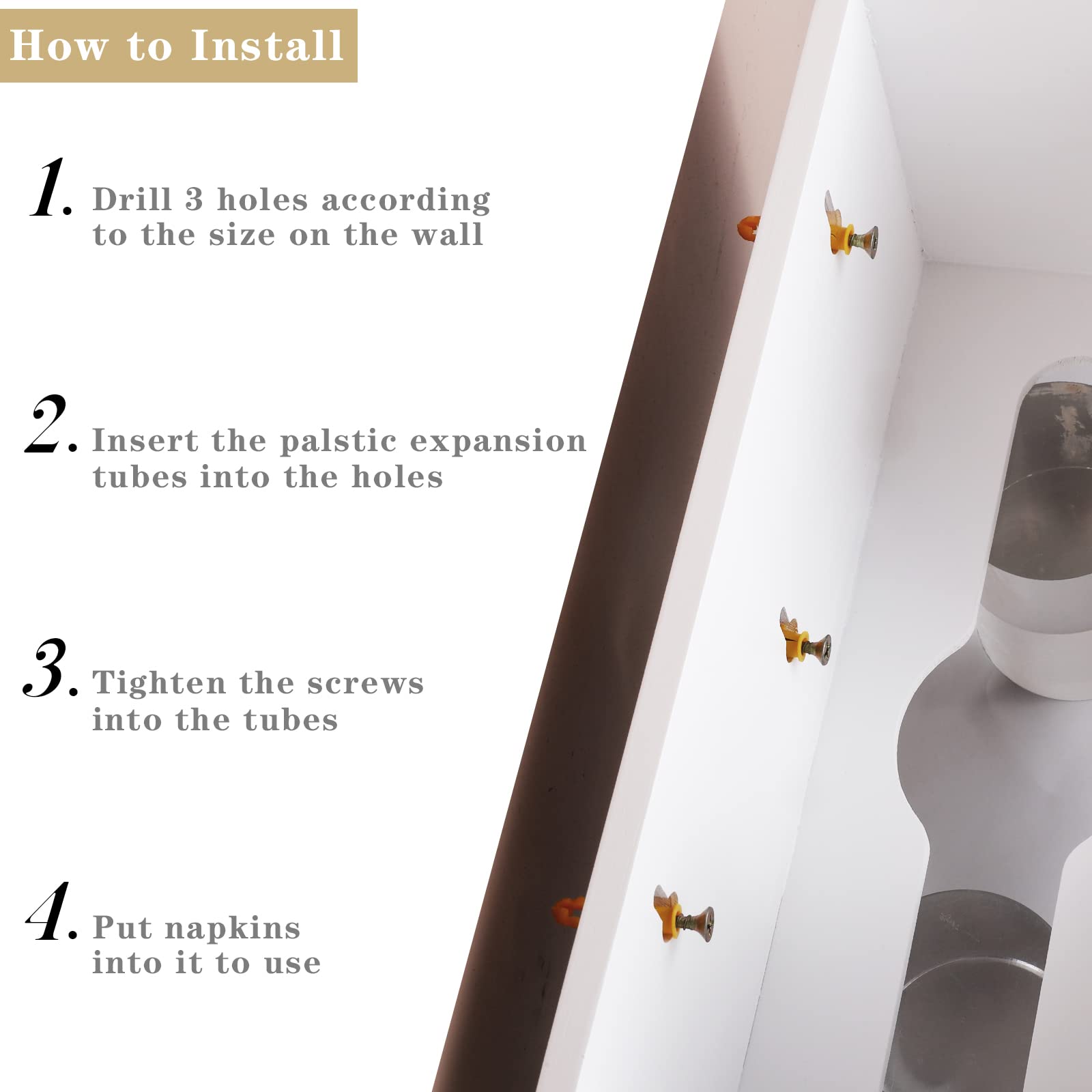 How to Install

1. Drill 3 holes according to the size on the wall

2. Insert the palstic expansion tubes into the holes

3. Tighten the screws into the tubes

4. Put napkins into it to use