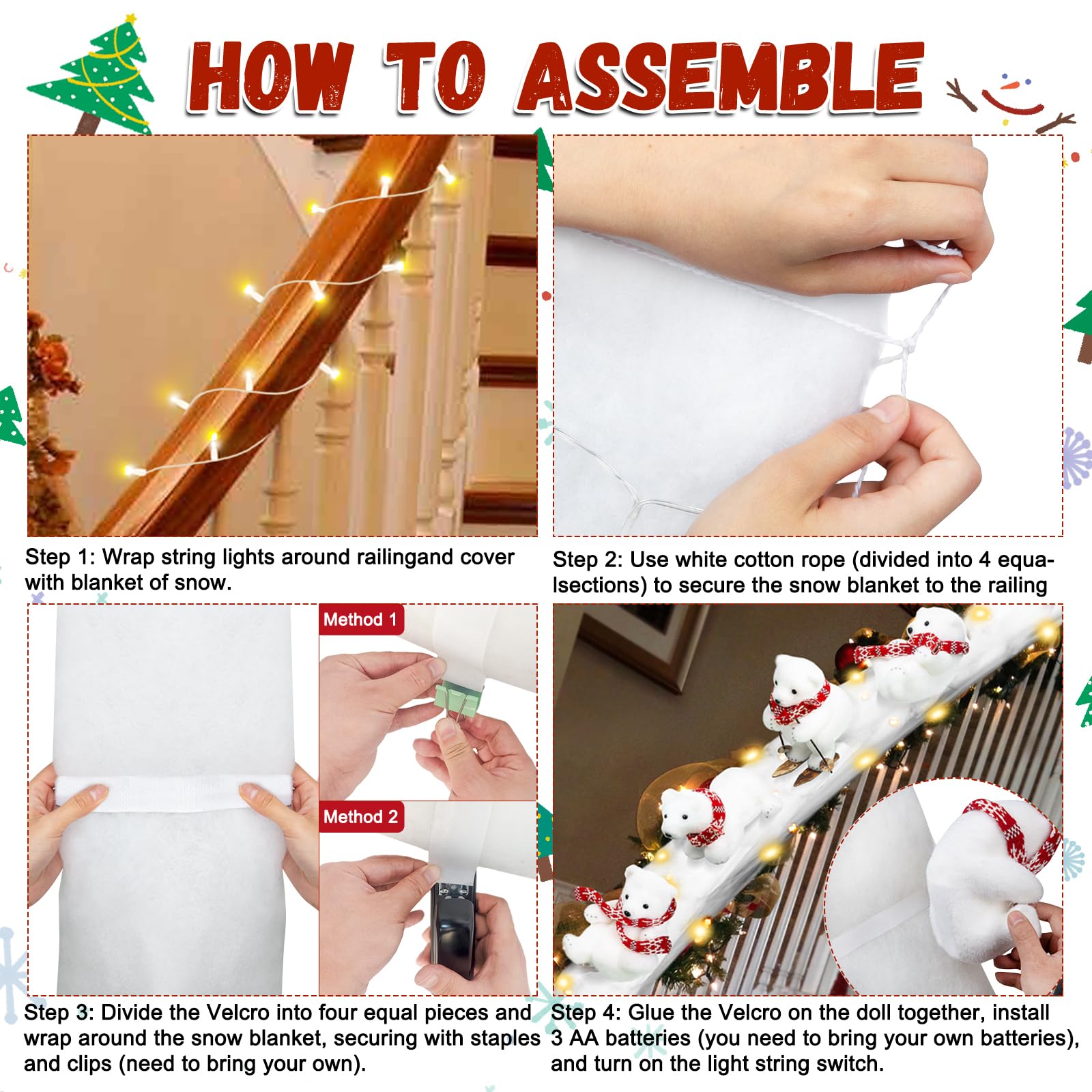 HOW TO ASSEMBLE

Step 1: Wrap string lights around railingand cover with blanket of snow.

Step 2: Use white cotton rope (divided into 4 equalsections) to secure the snow blanket to the railing

Method 1

Method 2

Step 3: Divide the Velcro into four equal pieces and wrap around the snow blanket, securing with staples and clips (need to bring your own).

Step 4: Glue the Velcro on the doll together, install 3 AA batteries (you need to bring your own batteries), and turn on the light string switch.