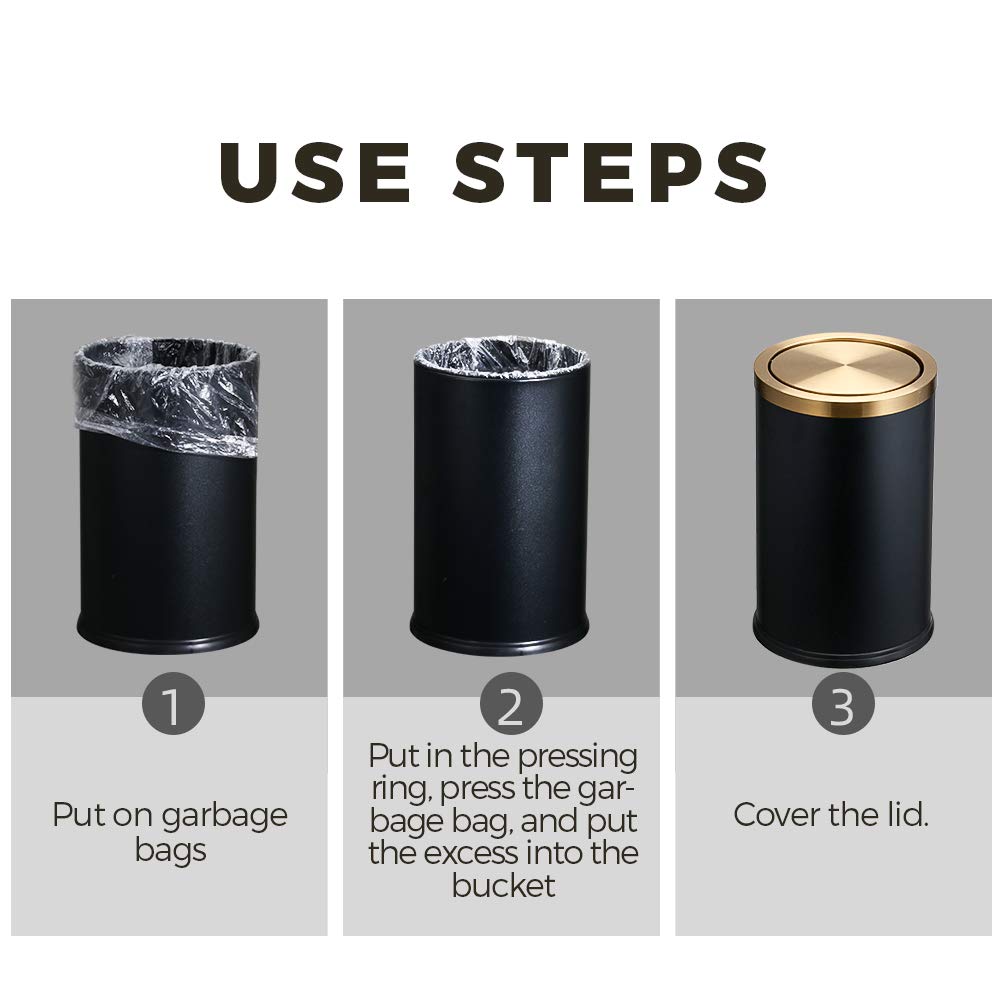 USE STEPS

1

Put on garbage bags

2

Put in the pressing ring, press the garbage bag, and put the excess into the bucket

3

Cover the lid.