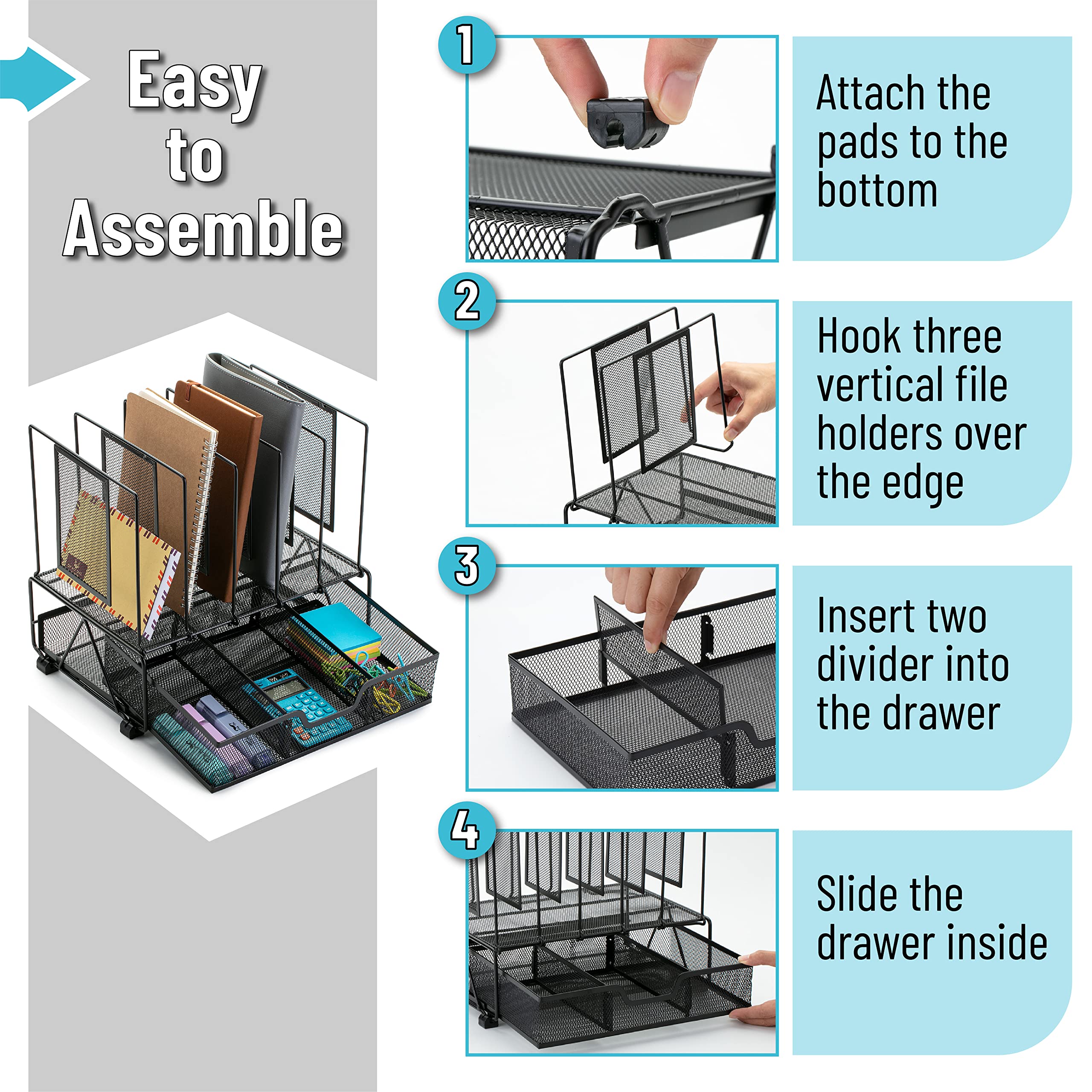 Easy to Assemble

1

Attach the pads to the bottom

2

Hook three vertical file holders over the edge

3

Insert two divider into the drawer

4

Slide the drawer inside