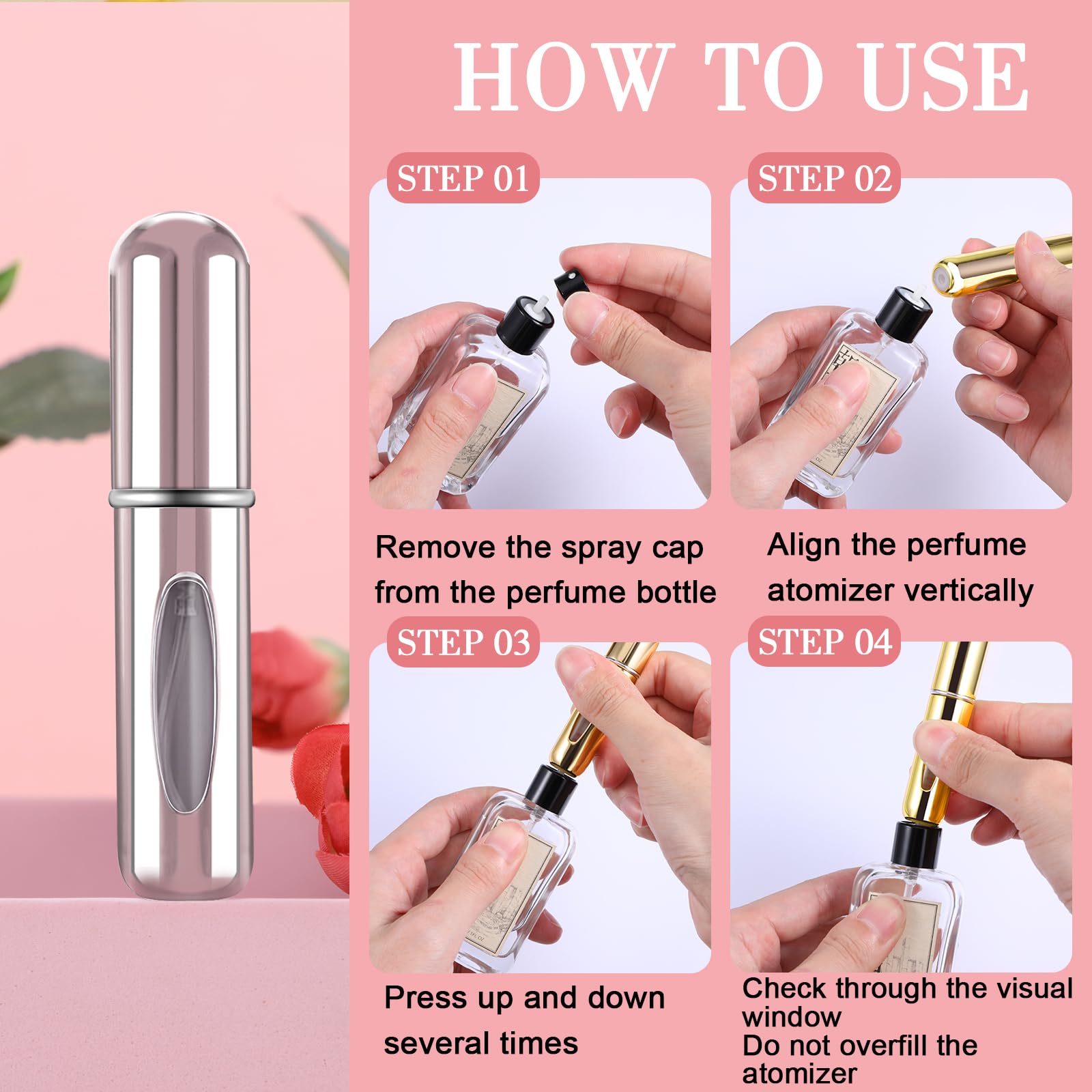 HOW TO USE

STEP 01

Remove the spray cap from the perfume bottle

STEP 02

Align the perfume atomizer vertically

STEP 03

Press up and down several times

STEP 04

Check through the visual window
Do not overfill the atomizer