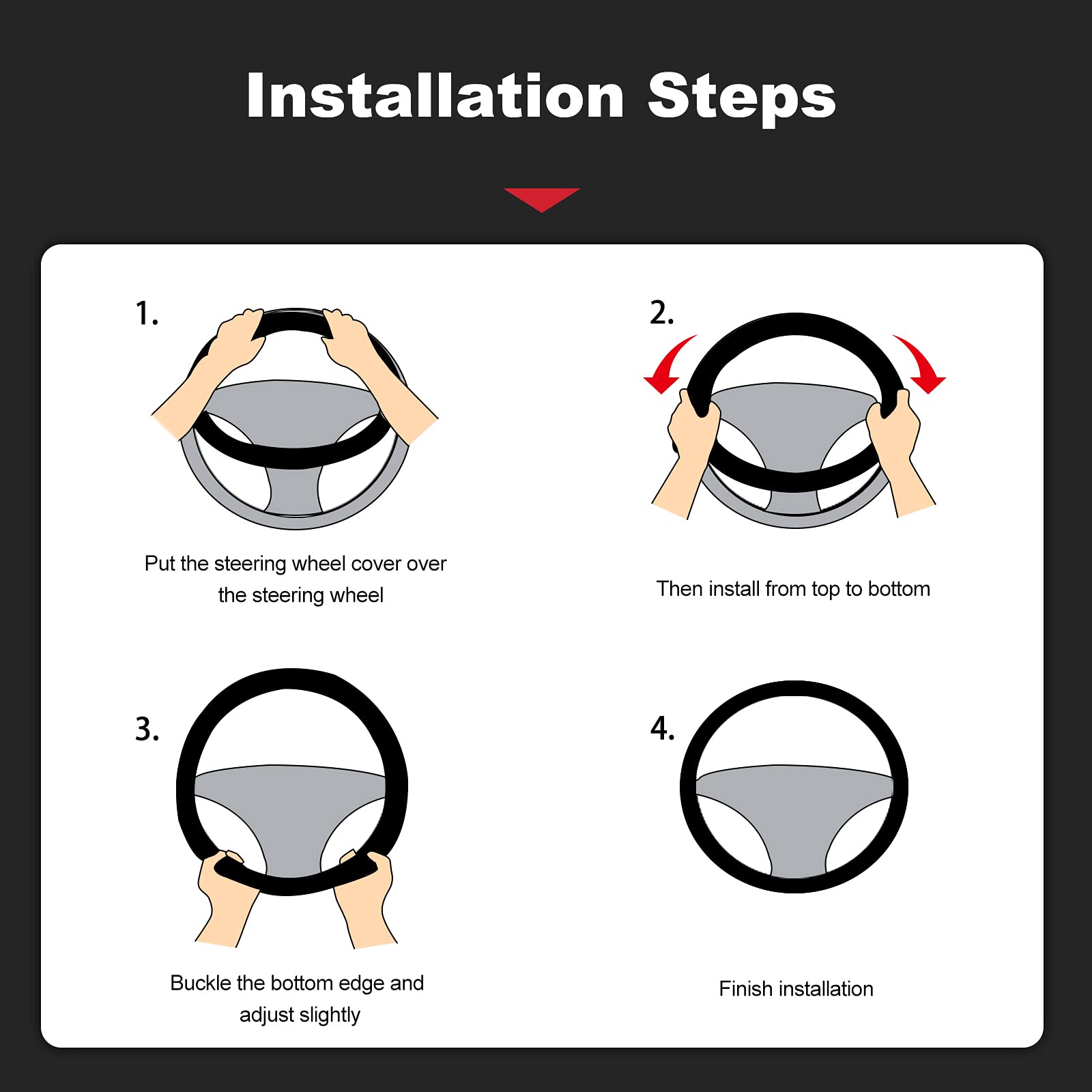 Installation Steps

1.

Put the steering wheel cover over the steering wheel

2.

Then install from top to bottom

3.

Buckle the bottom edge and adjust slightly

4.

Finish installation