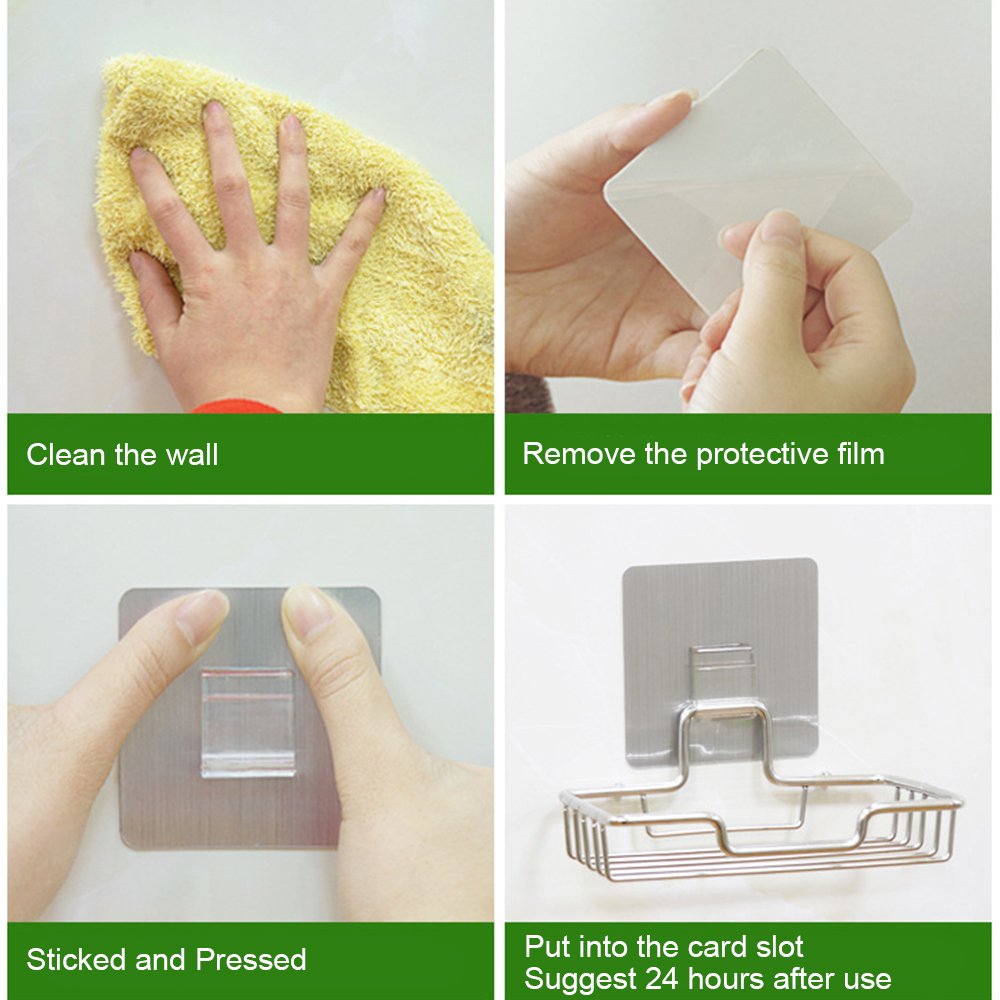 Clean the wall

Remove the protective film

Sticked and Pressed

Put into the card slot
Suggest 24 hours after use