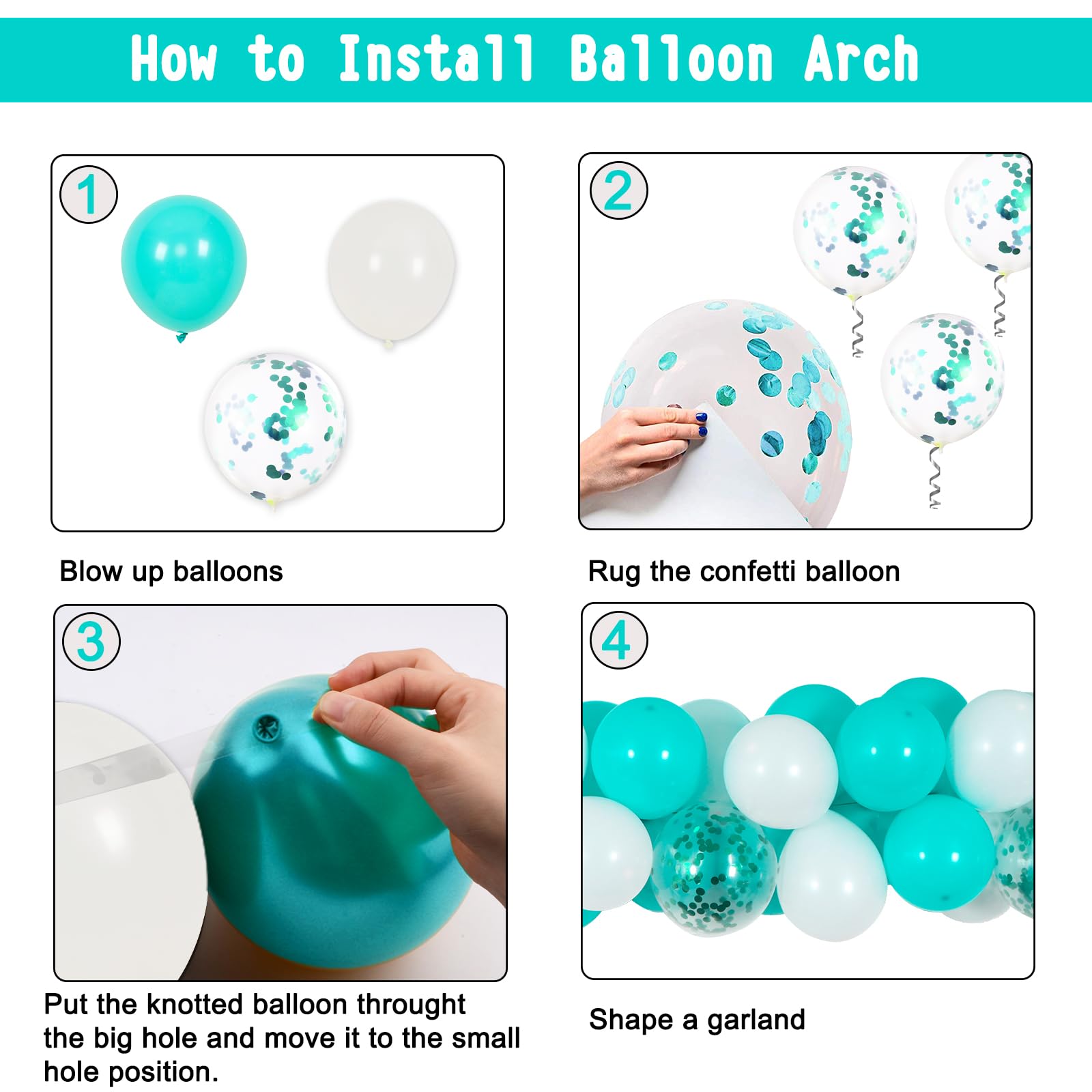 How to Install Balloon Arch

1

Blow up balloons

2

Rug the confetti balloon

3

Put the knotted balloon throught the big hole and move it to the small hole position.

4

Shape a garland