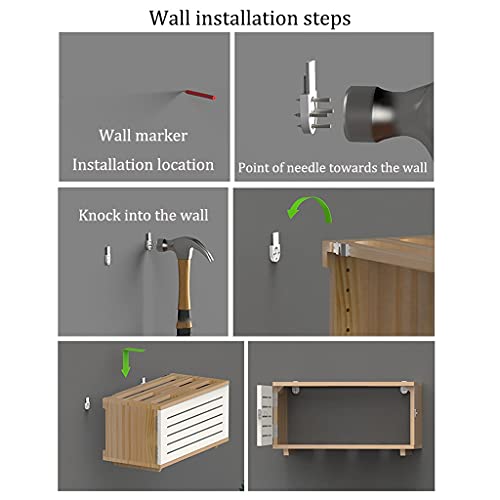 Wall installation steps

Wall marker
Installation location

Point of needle towards the wall

Knock into the wall